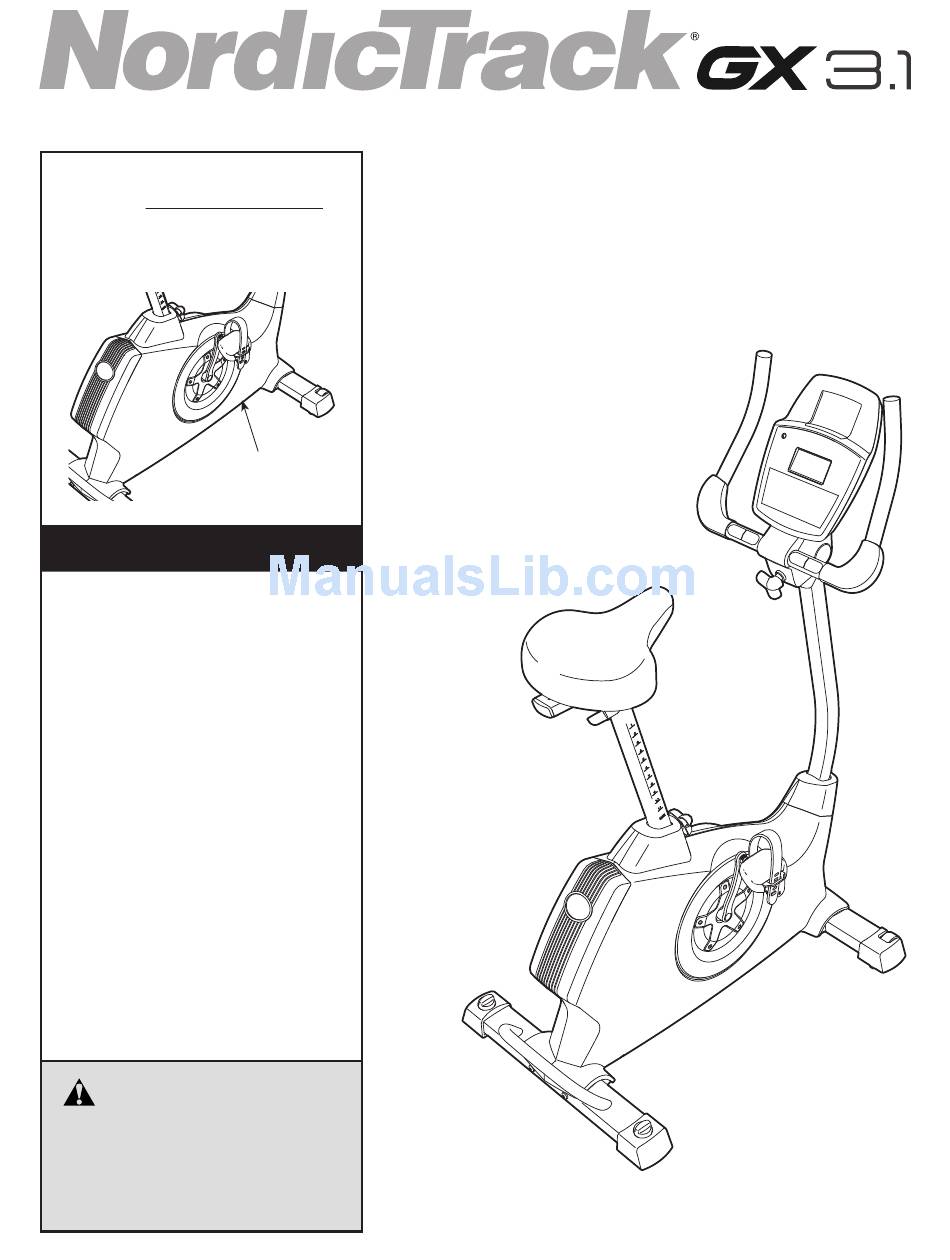 NordicTrack® GX 3.1

ManualsLib.com