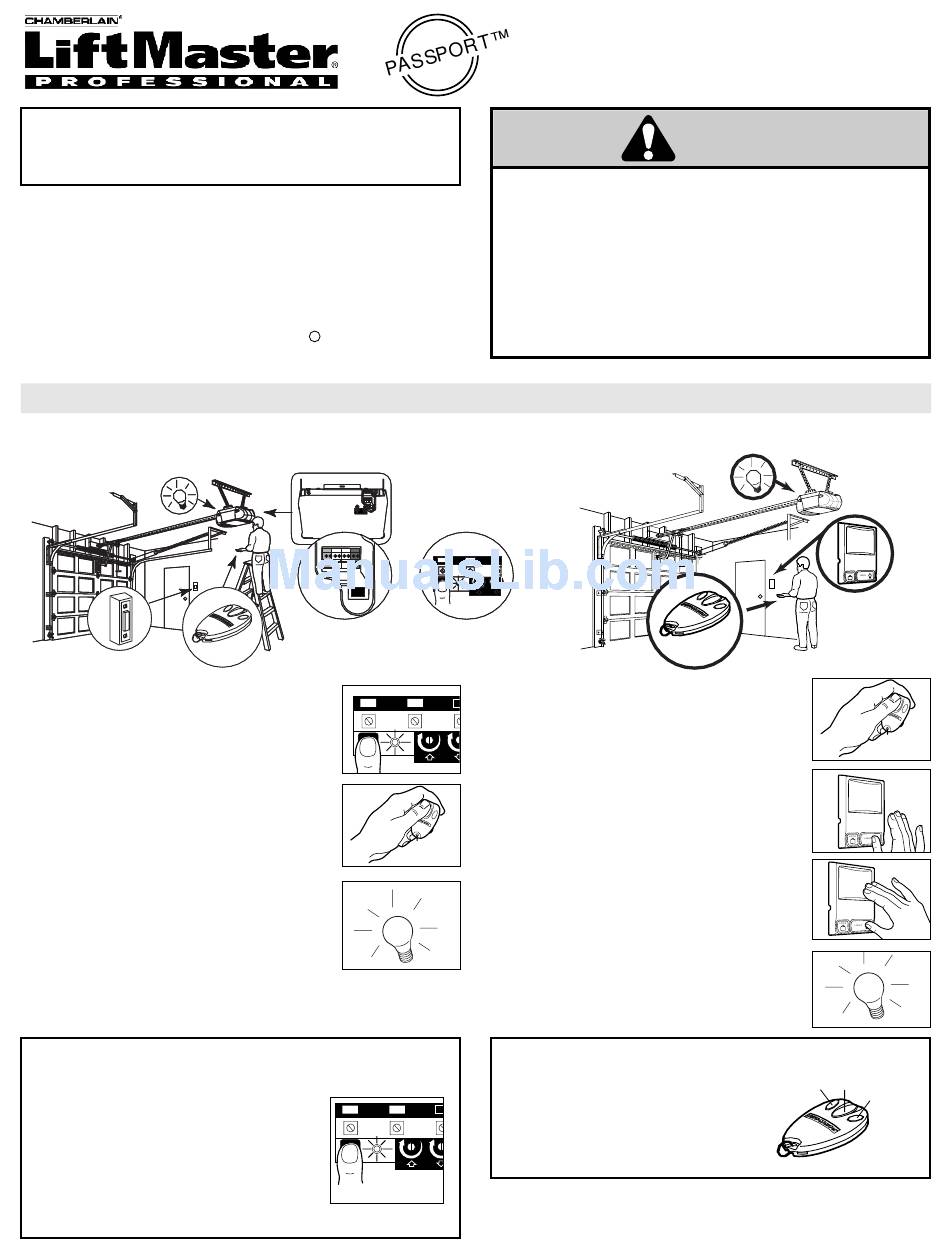 CHAMBERLAIN®
LiftMaster®
PROFESSIONAL

PASSPORT™

ManualsLib.com