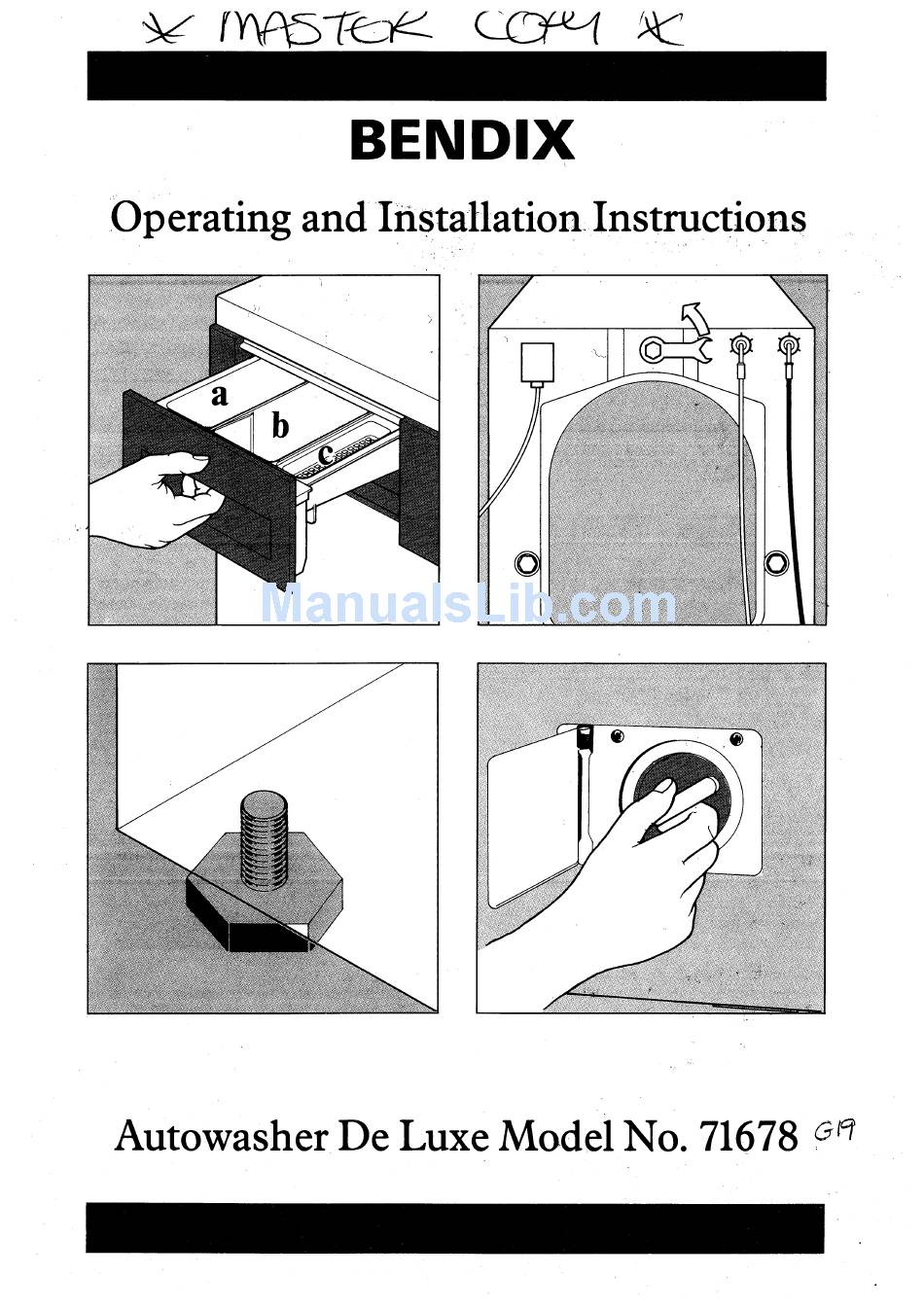 * MASTER COPY *

BENDIX

Operating and Installation Instructions

a
b
c

ManualsLib.com

Autowasher De Luxe Model No. 71678 G19