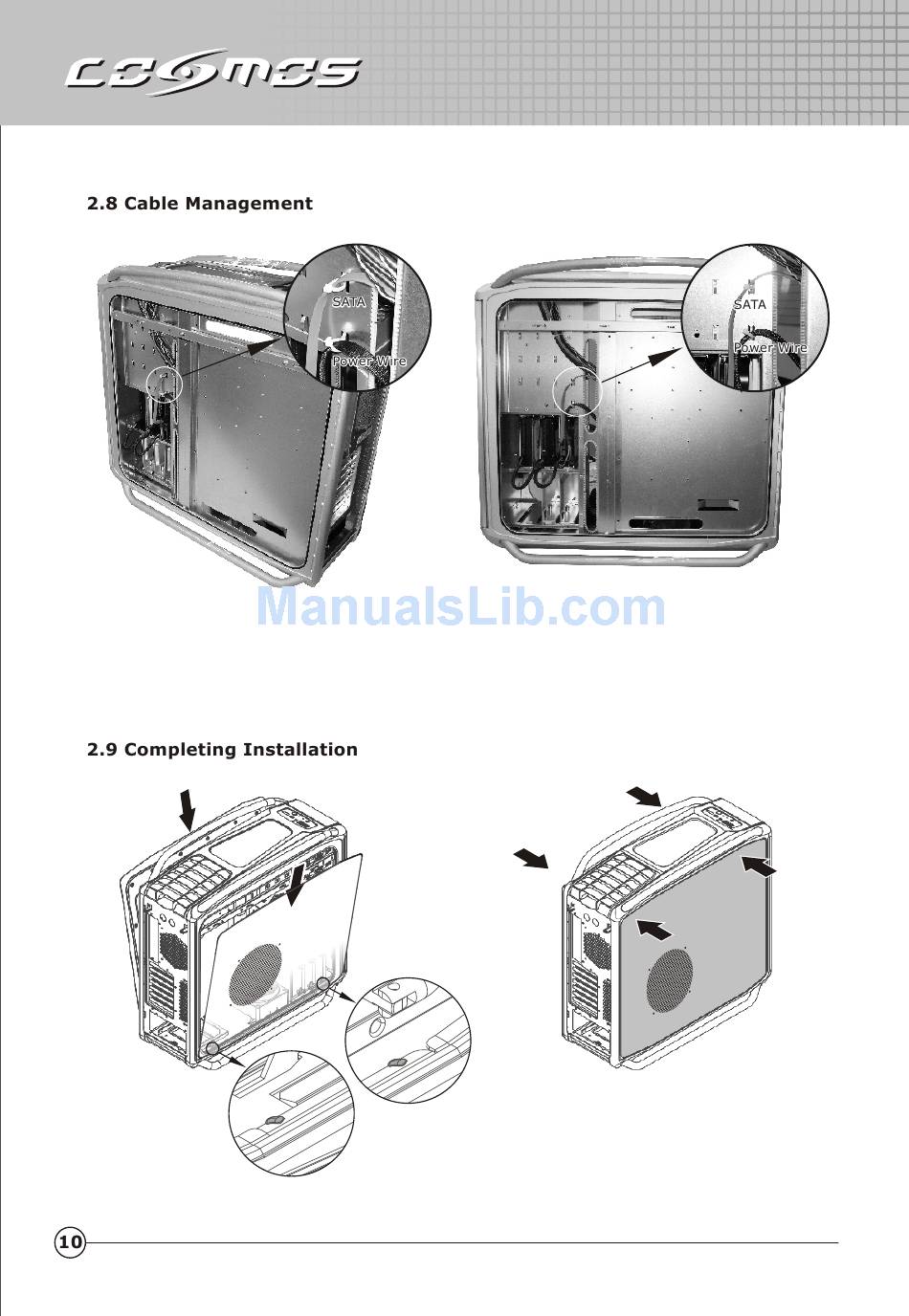 COSMOS

2.8 Cable Management

SATA

Power Wire

SATA

Power Wire

ManualsLib.com

2.9 Completing Installation

10