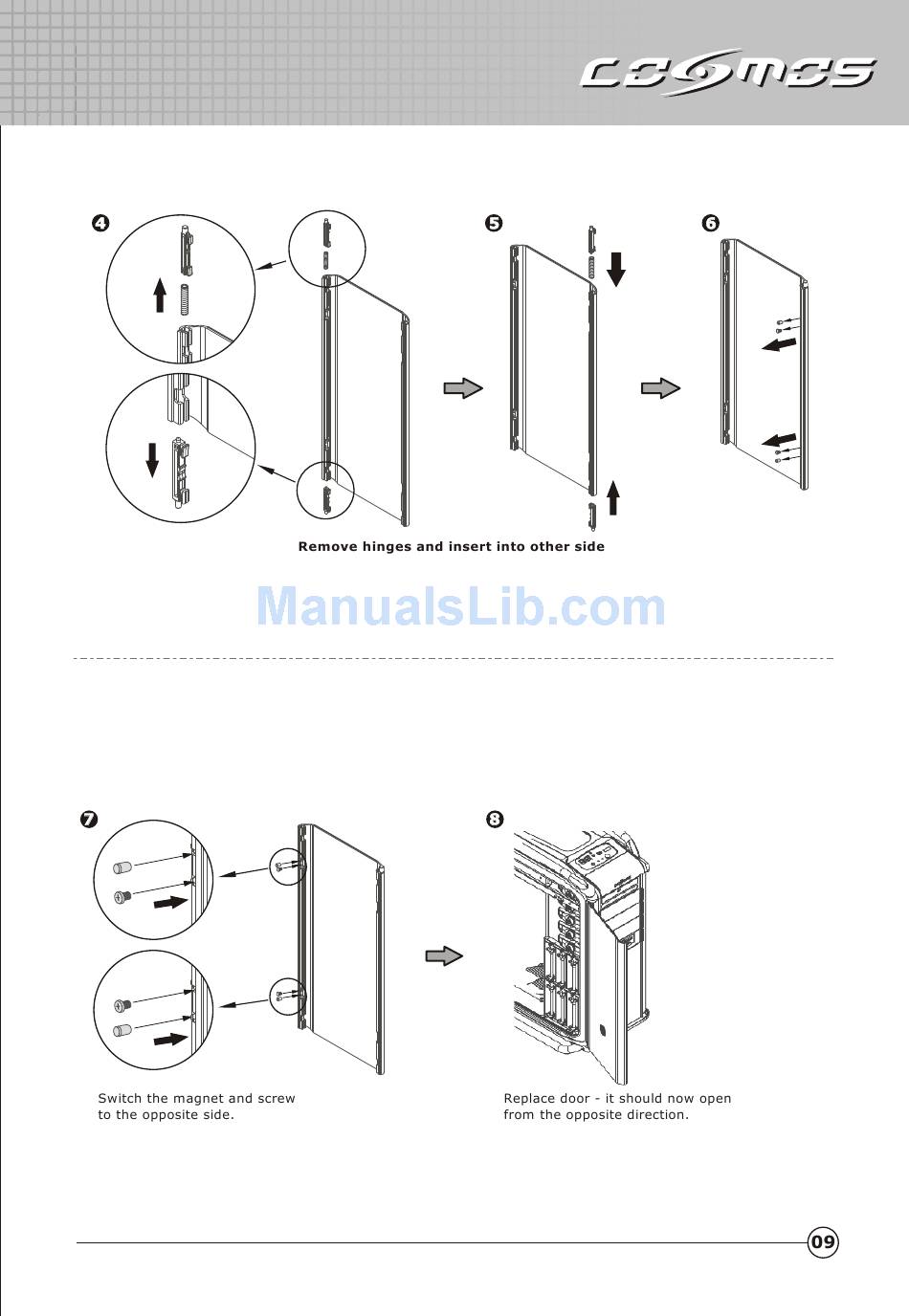 COSMOS

4

5

6

Remove hinges and insert into other side

ManualsLib.com

7

8

Switch the magnet and screw to the opposite side.

Replace door - it should now open from the opposite direction.

09