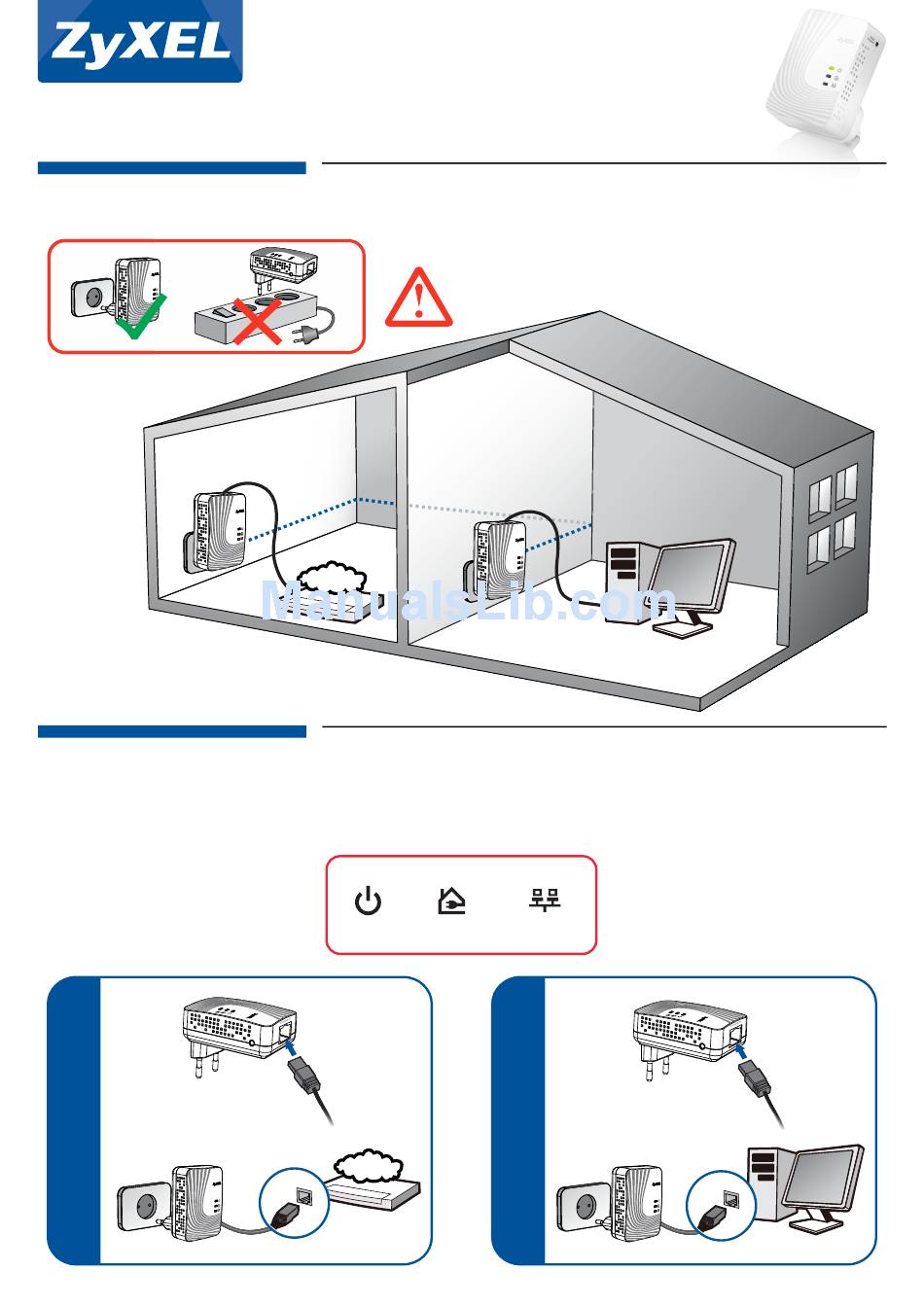 ZyXEL

ManualsLib.com