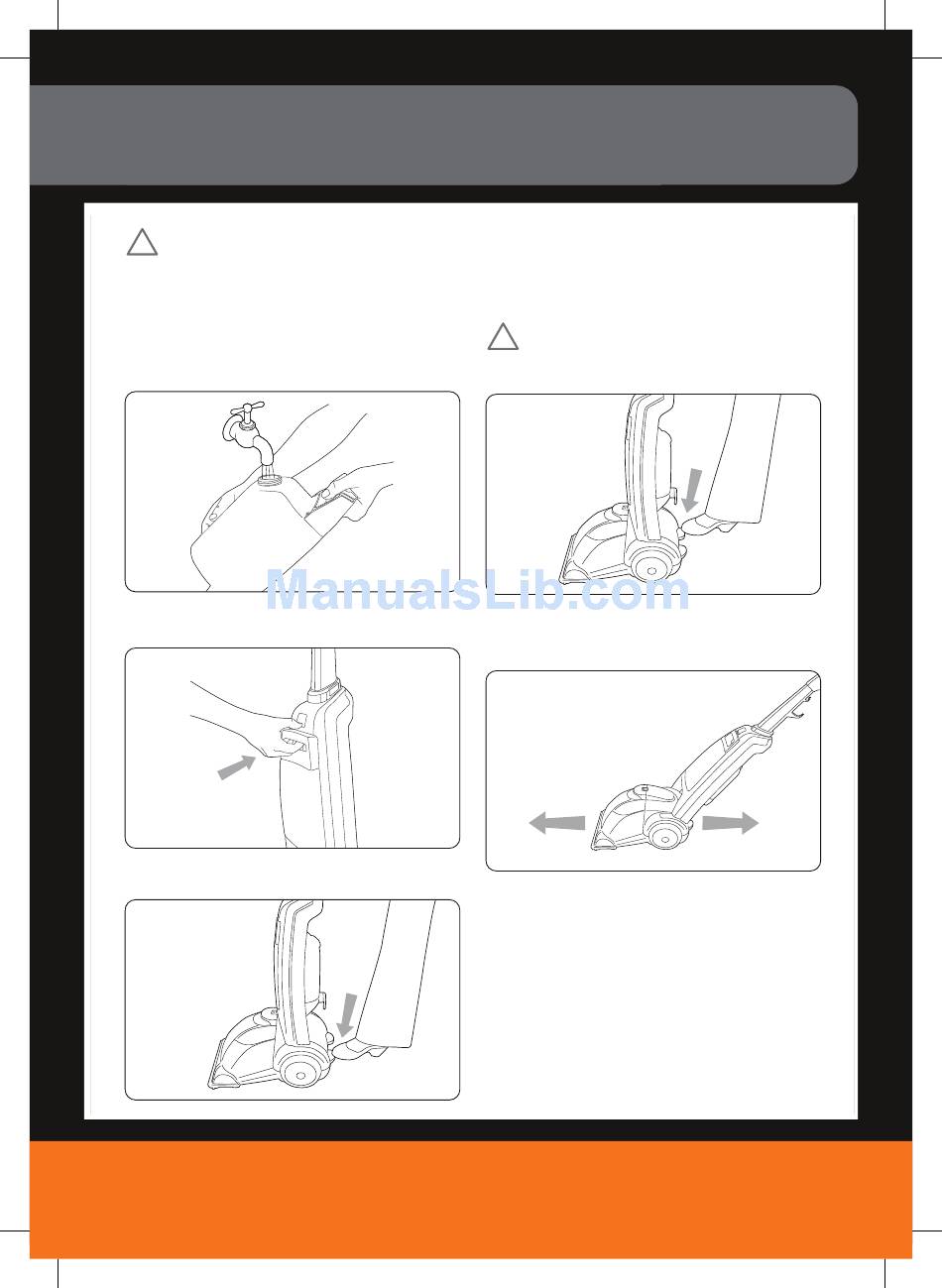 ManualsLib.com