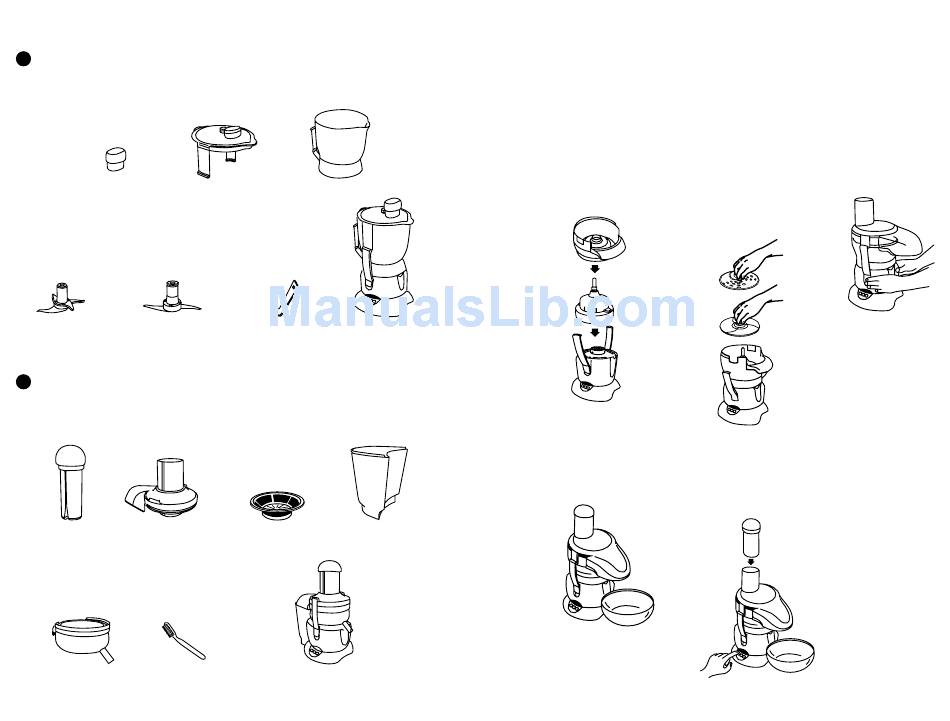 ManualsLib.com