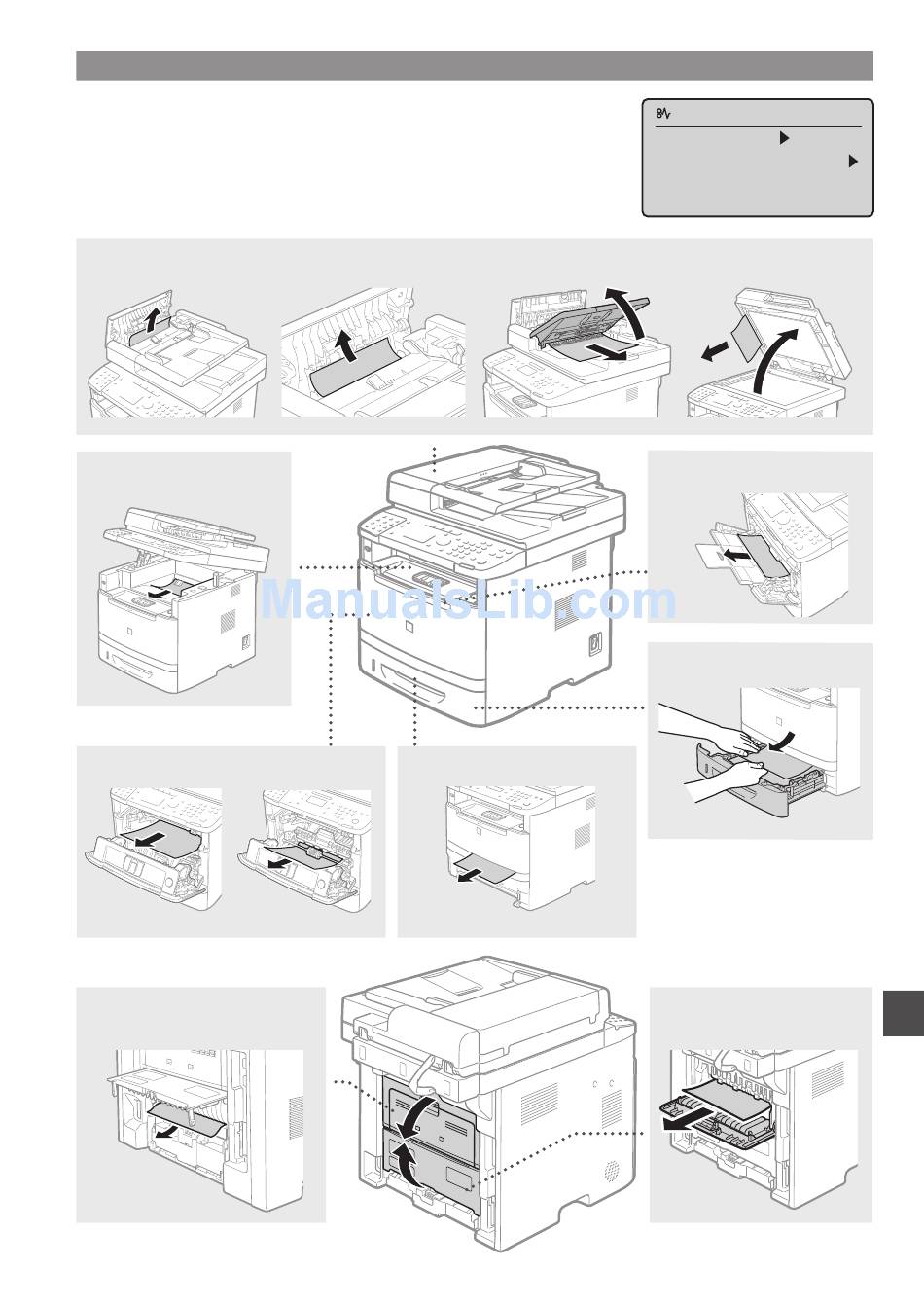 ManualsLib.com