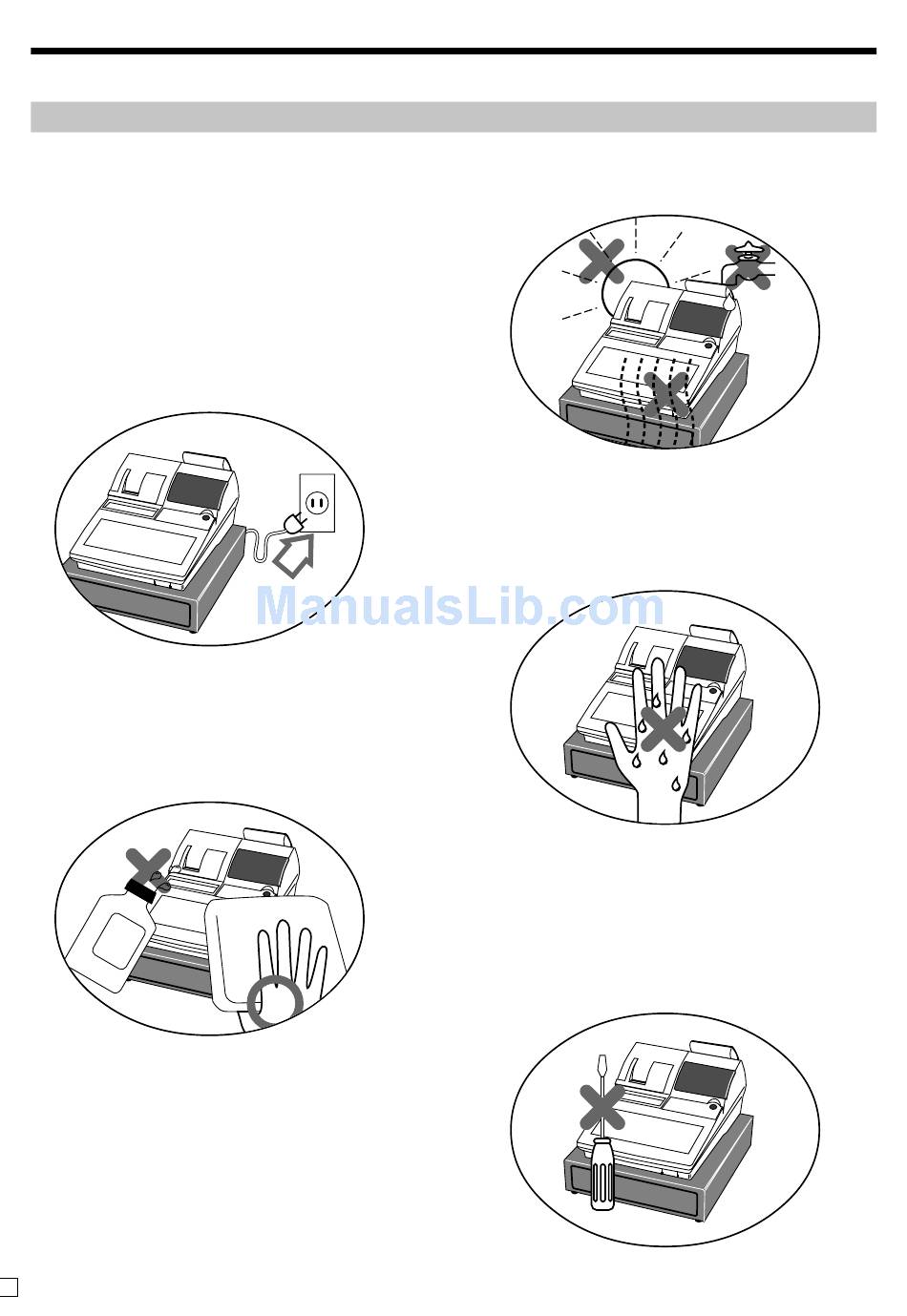 ManualsLib.com