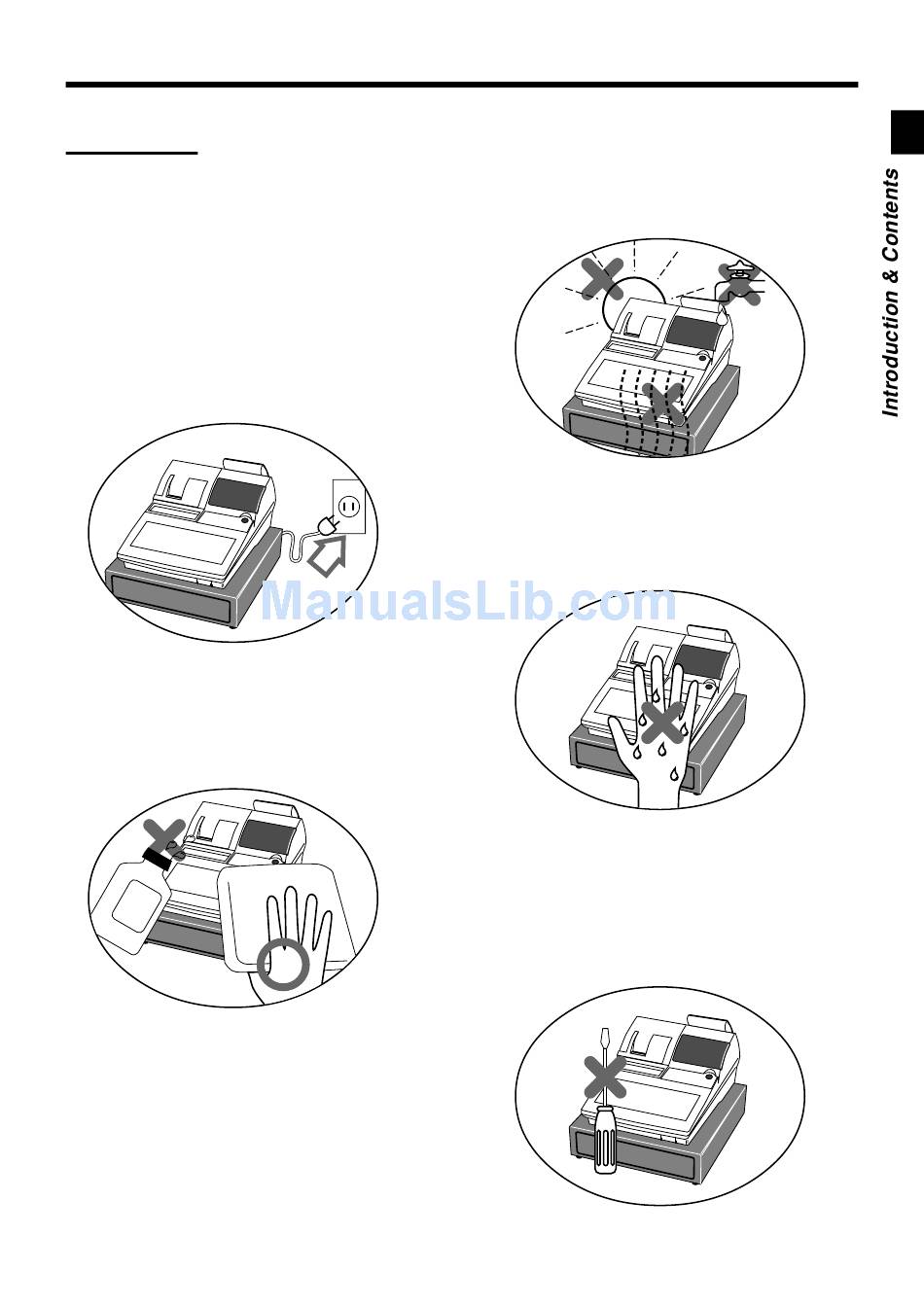 Introduction & Contents

ManualsLib.com