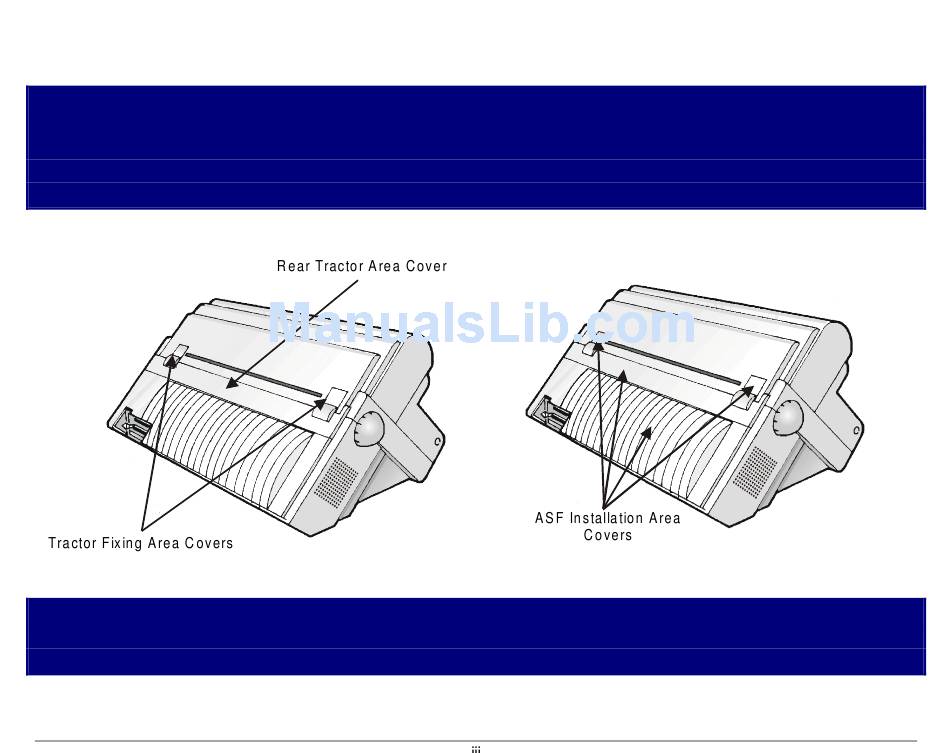 Rear Tractor Area Cover

ManualsLib.com

Tractor Fixing Area Covers

ASF Installation Area Covers

iii