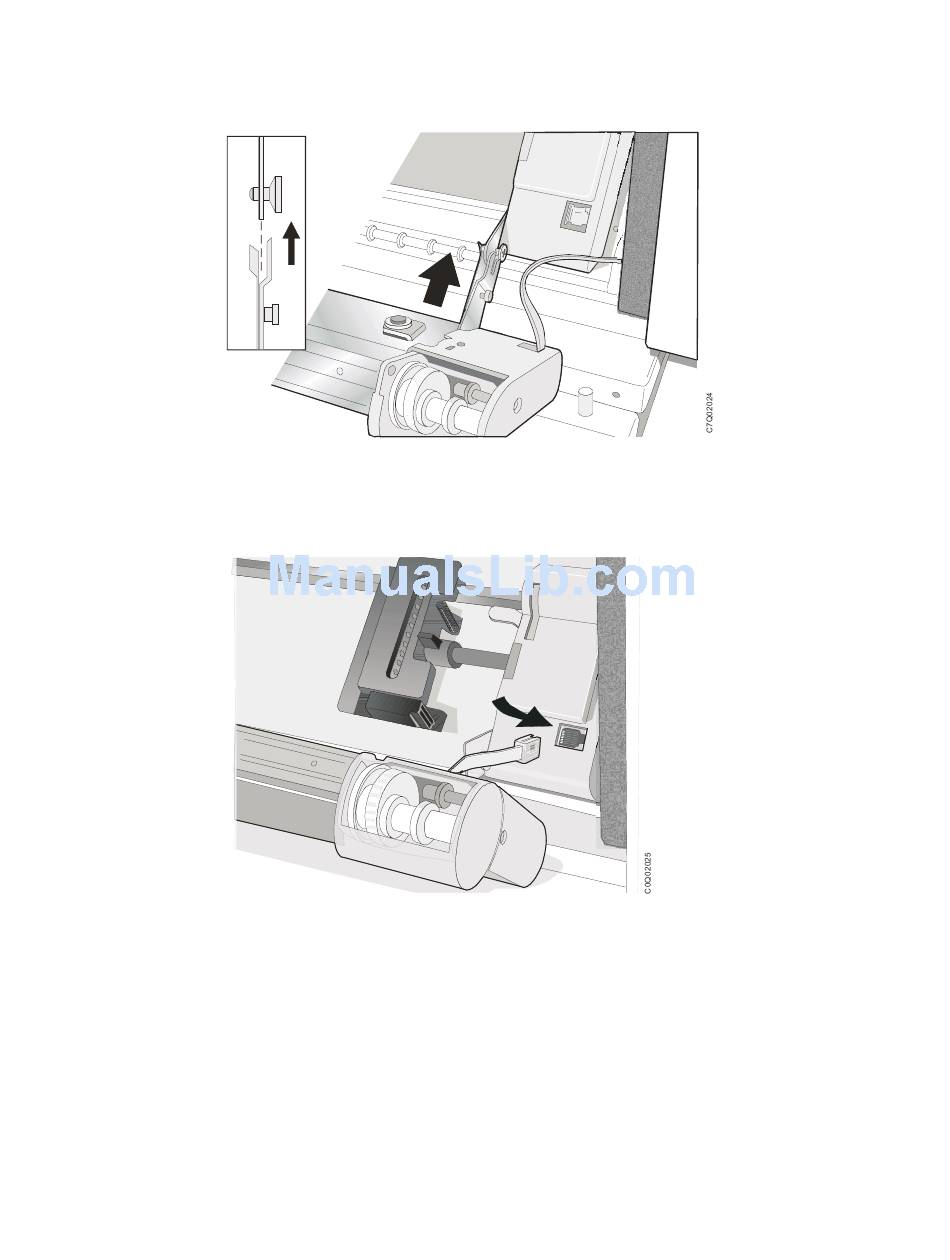 C7Q02024

ManualsLib.com

C0Q02025