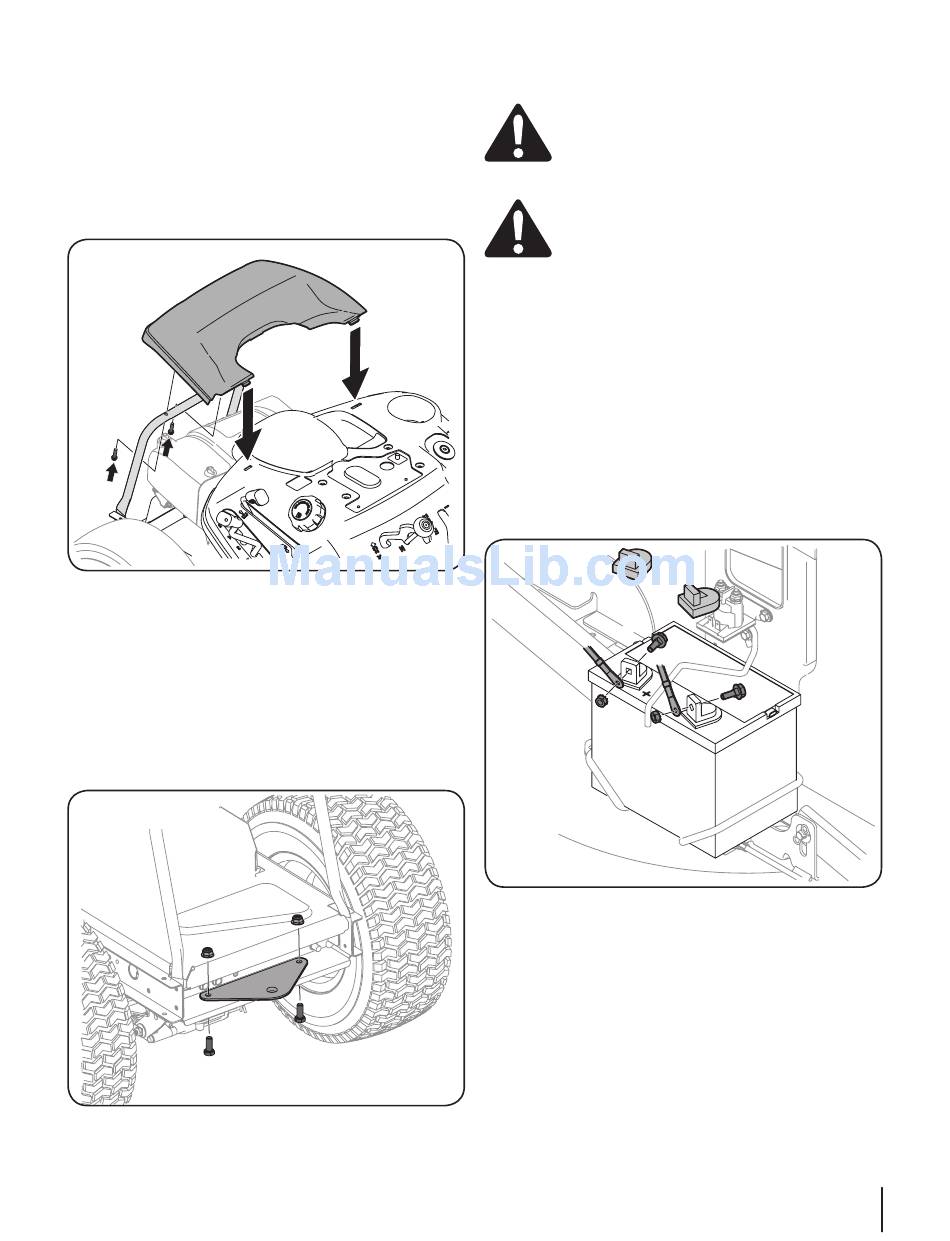 ManualsLib.com