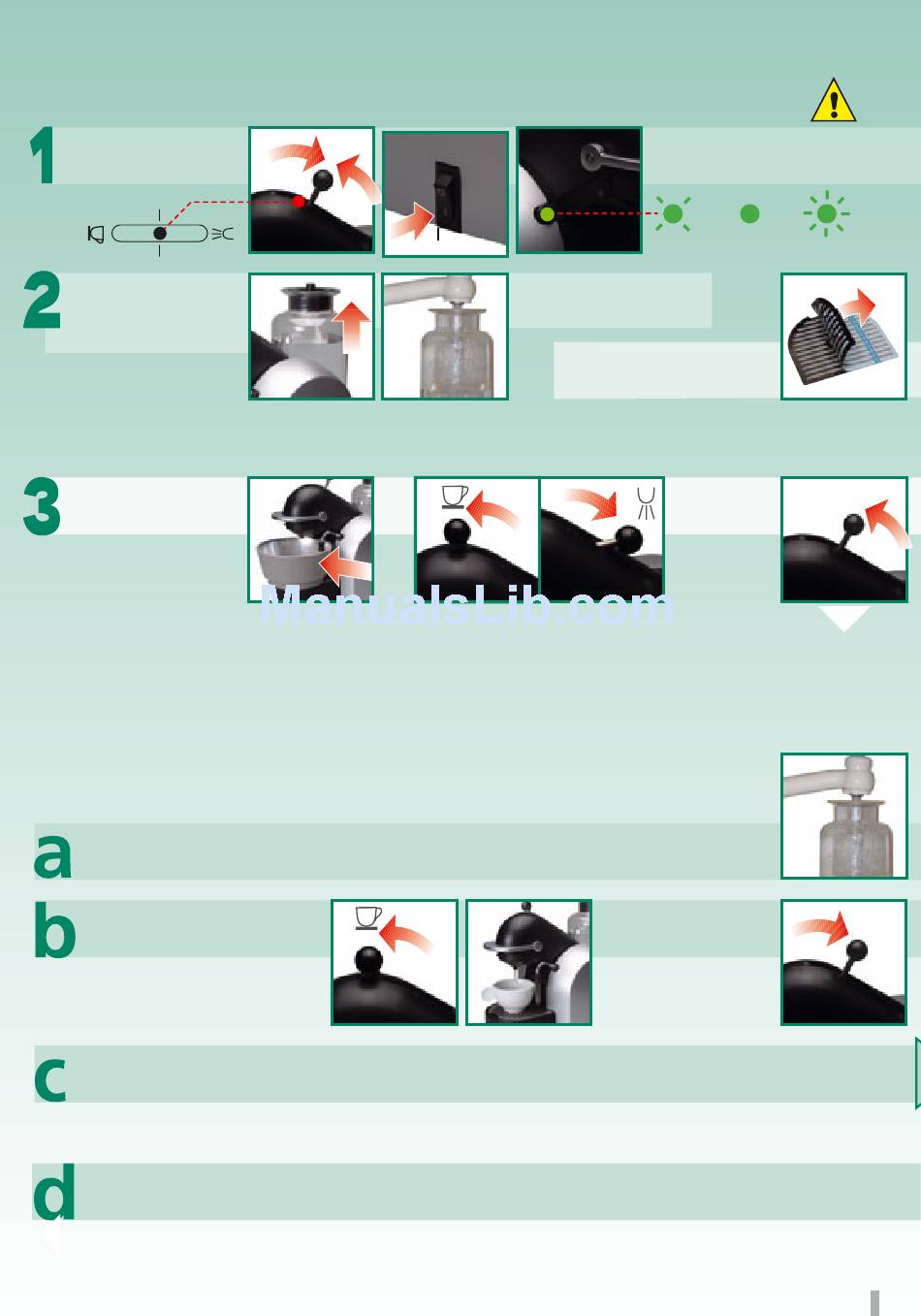 1

2

3

ManualsLib.com

a

b

c

d