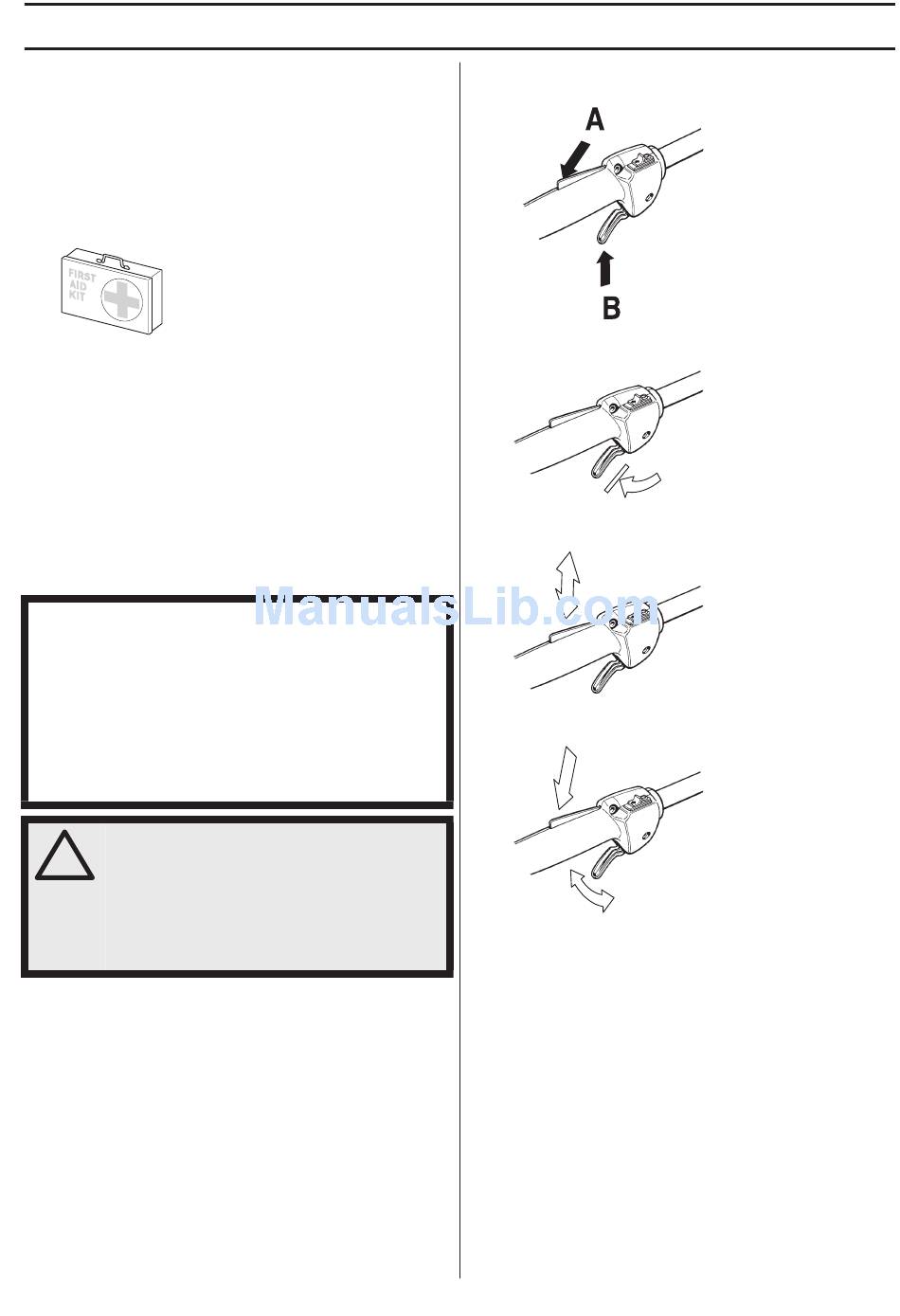 FIRST AID KIT

ManualsLib.com

A

B