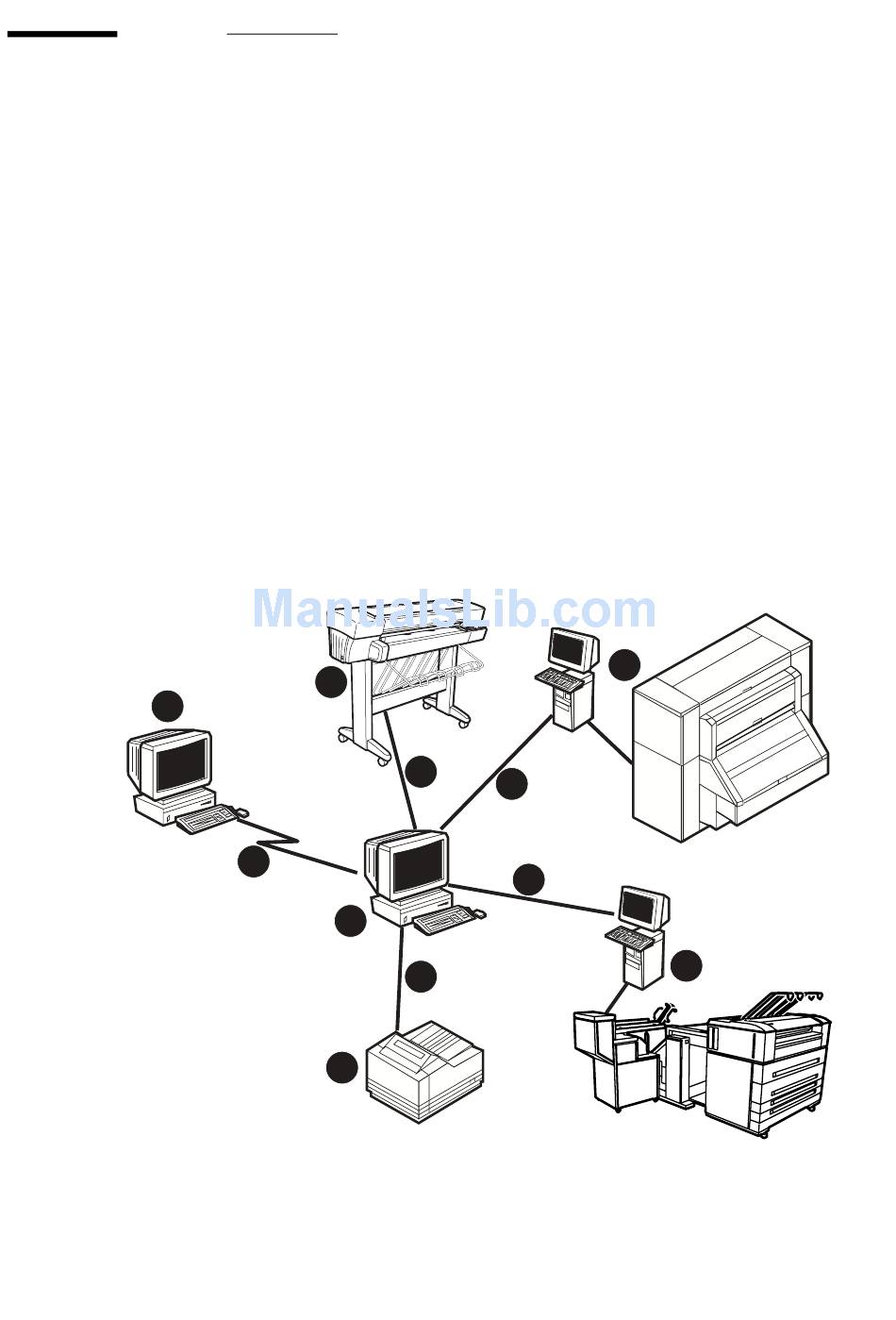 ManualsLib.com