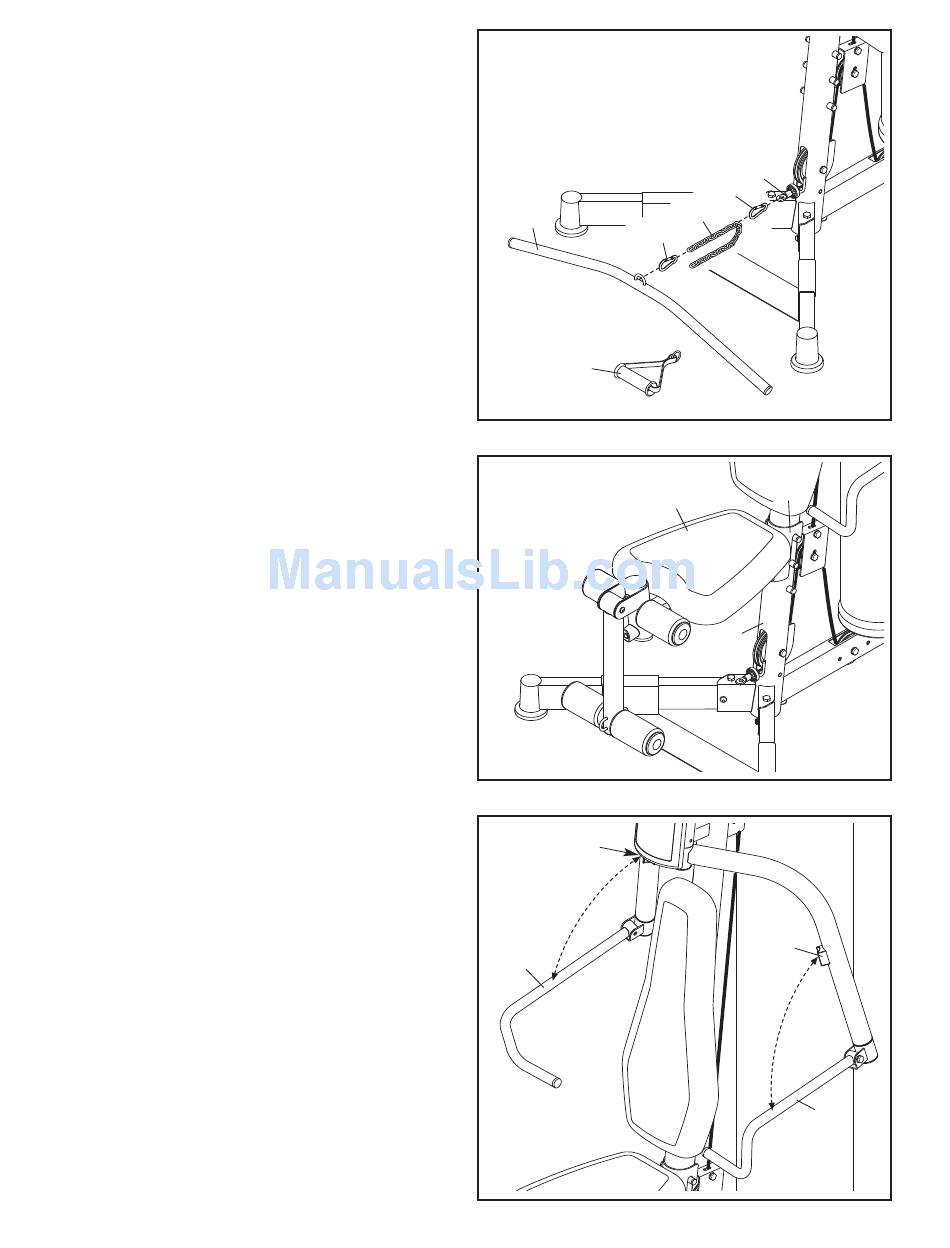 ManualsLib.com