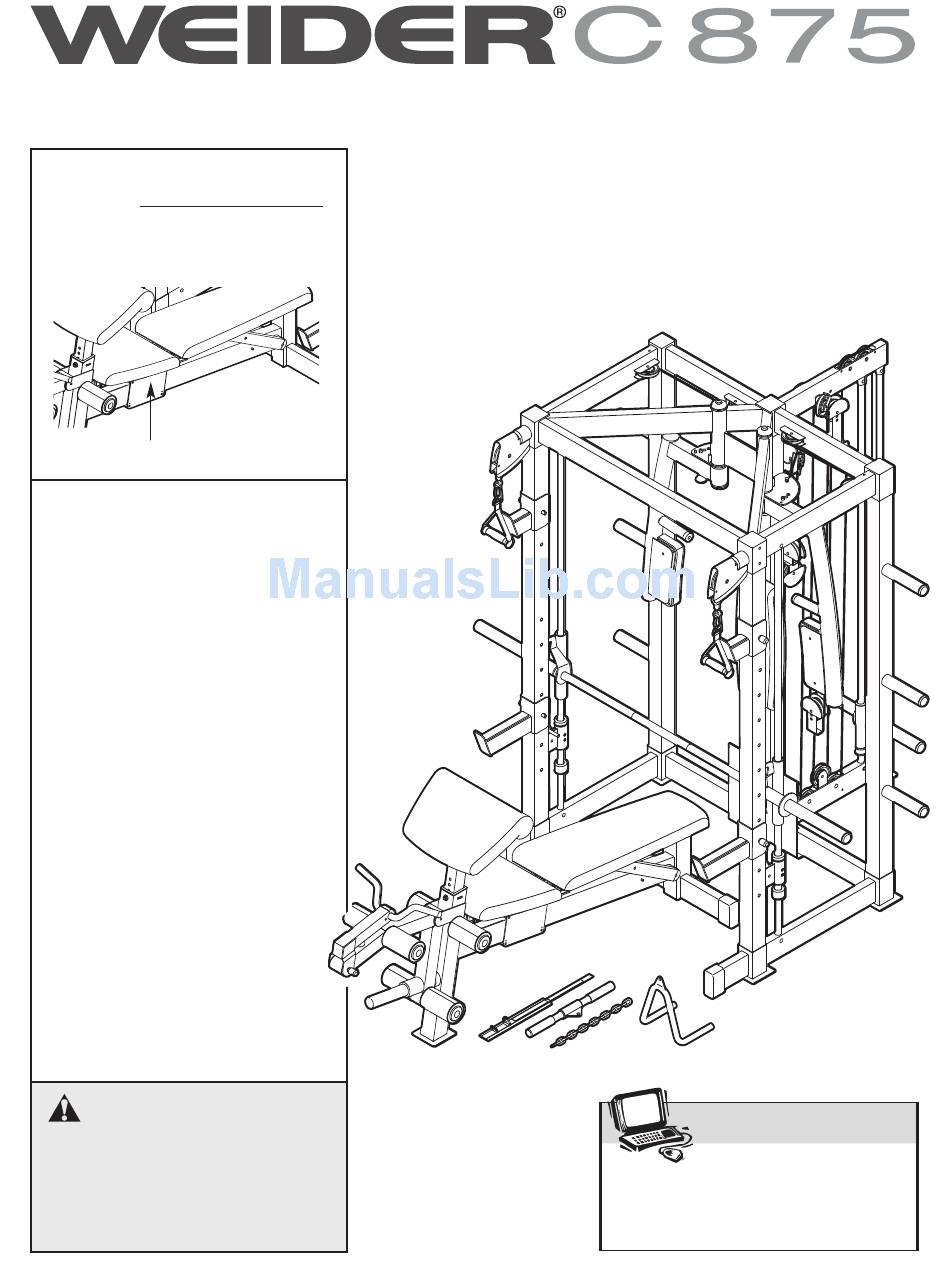 WEIDER® C 875

ManualsLib.com