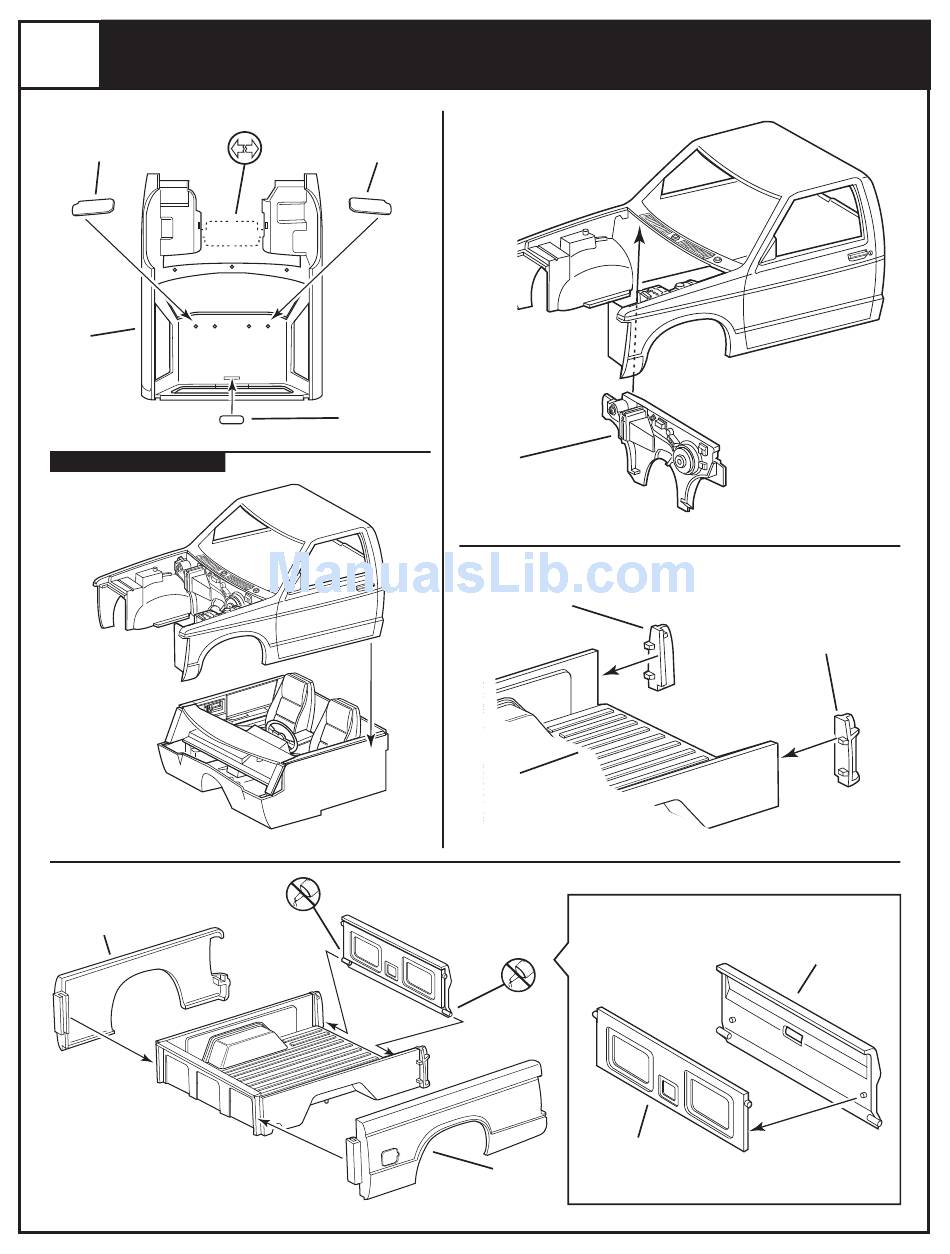 ManualsLib.com