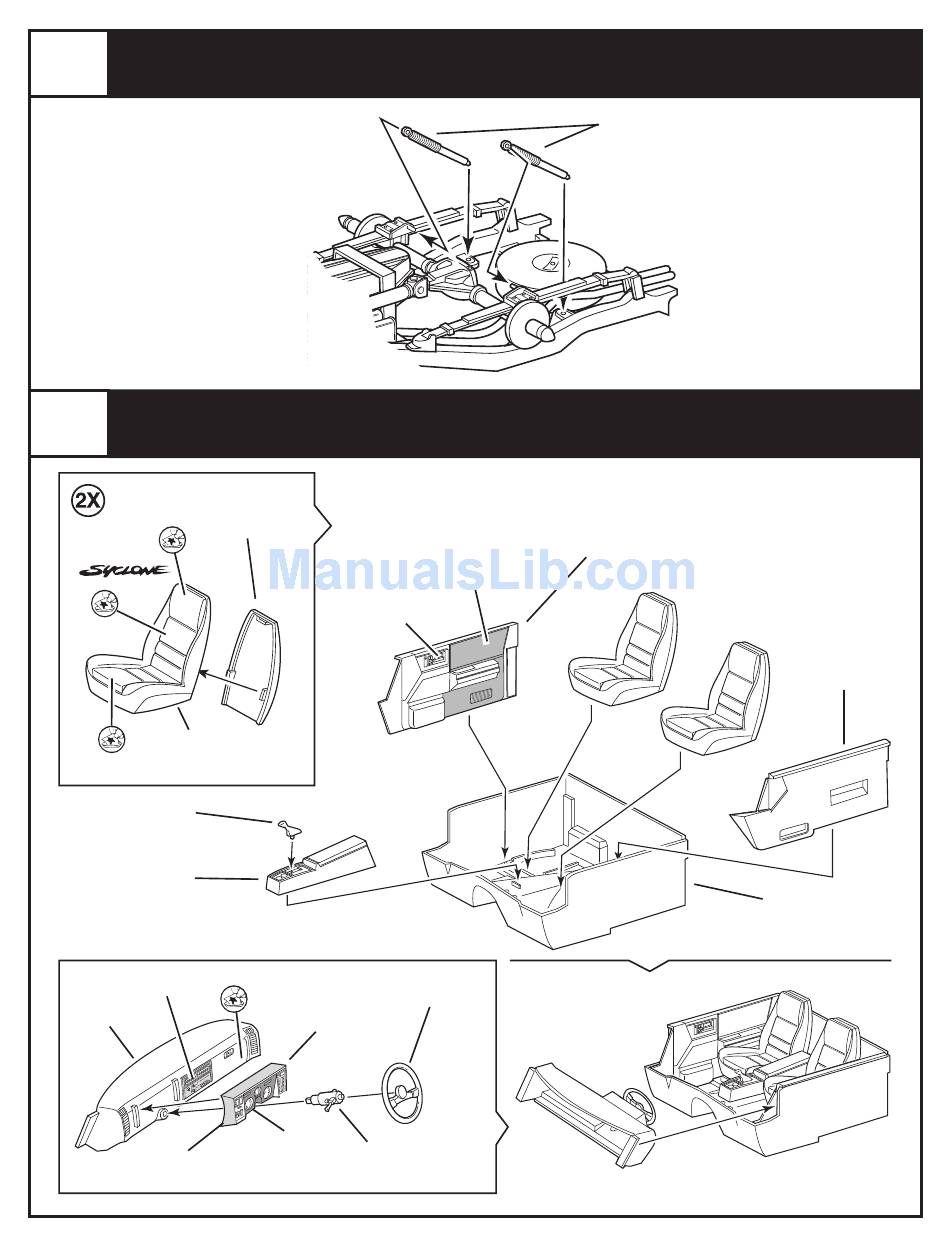 2X

SYCLONE

ManualsLib.com