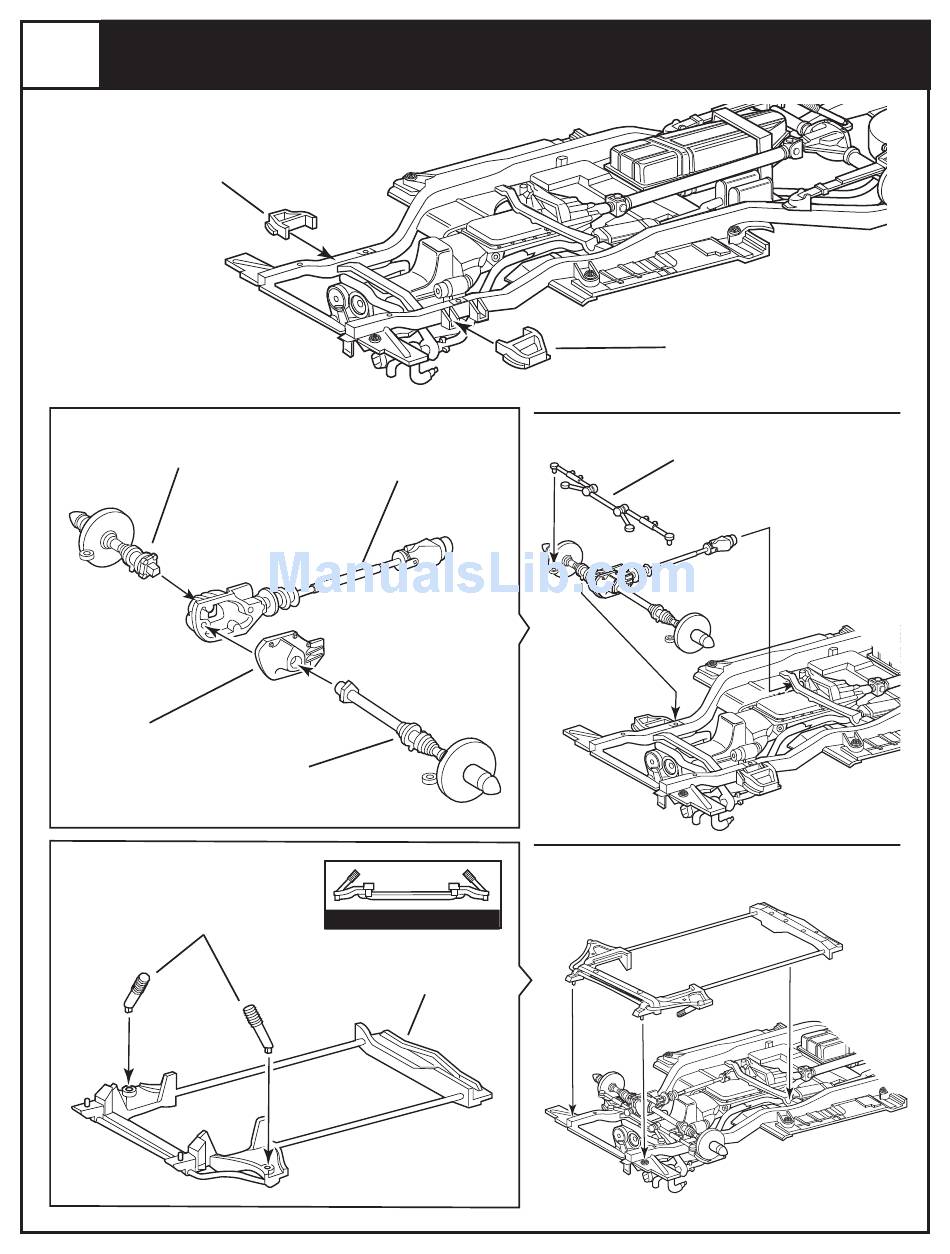 ManualsLib.com