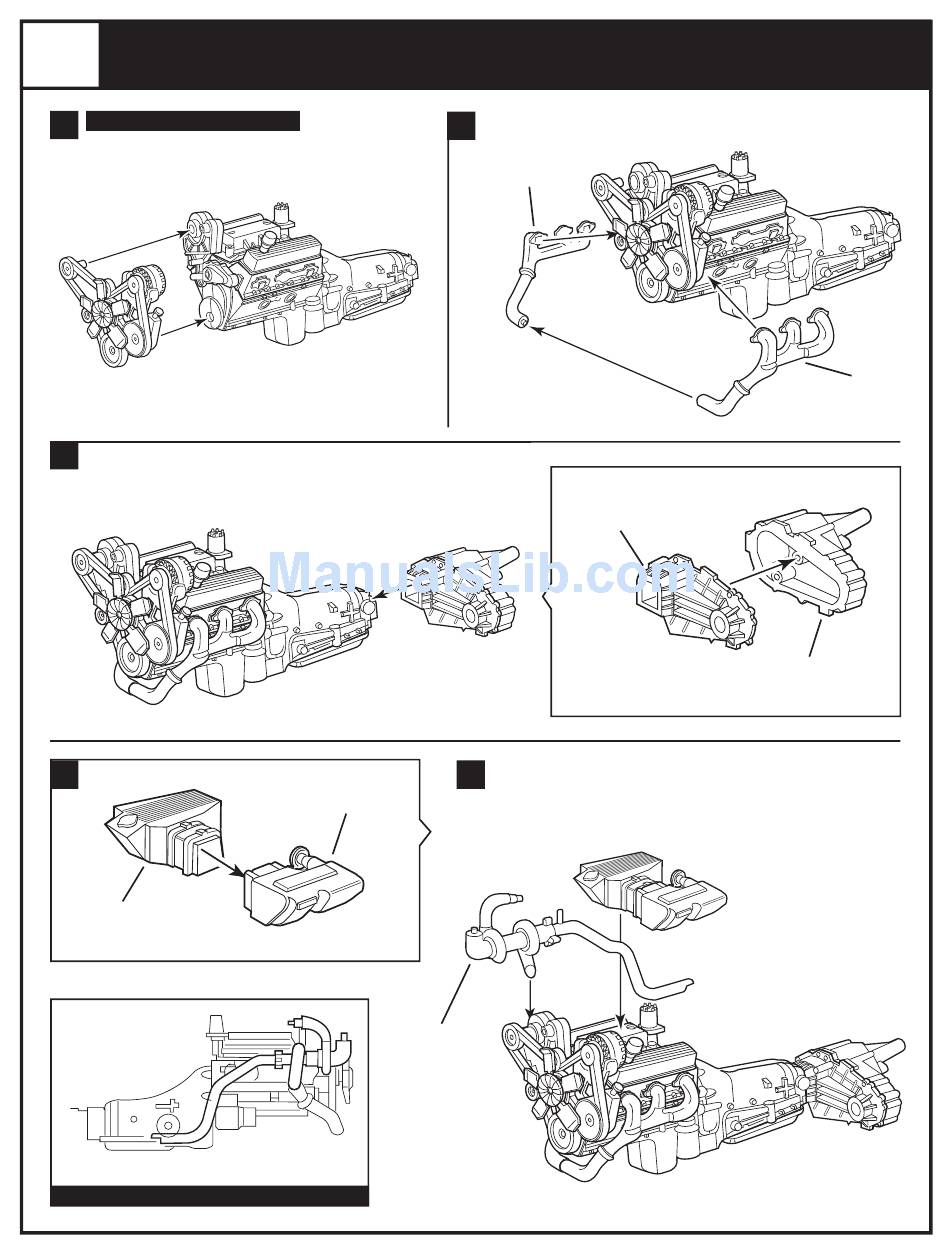 ManualsLib.com