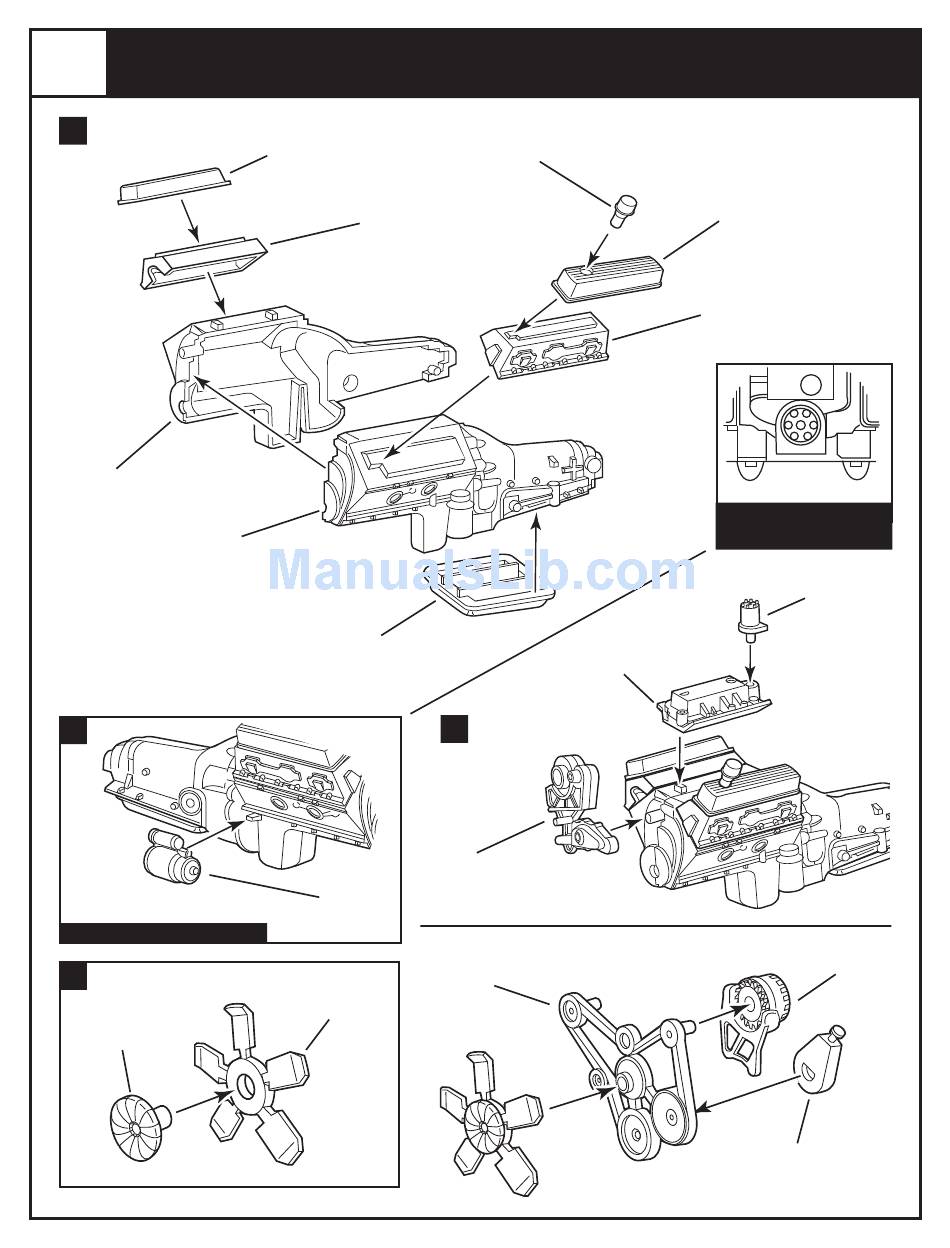 ManualsLib.com