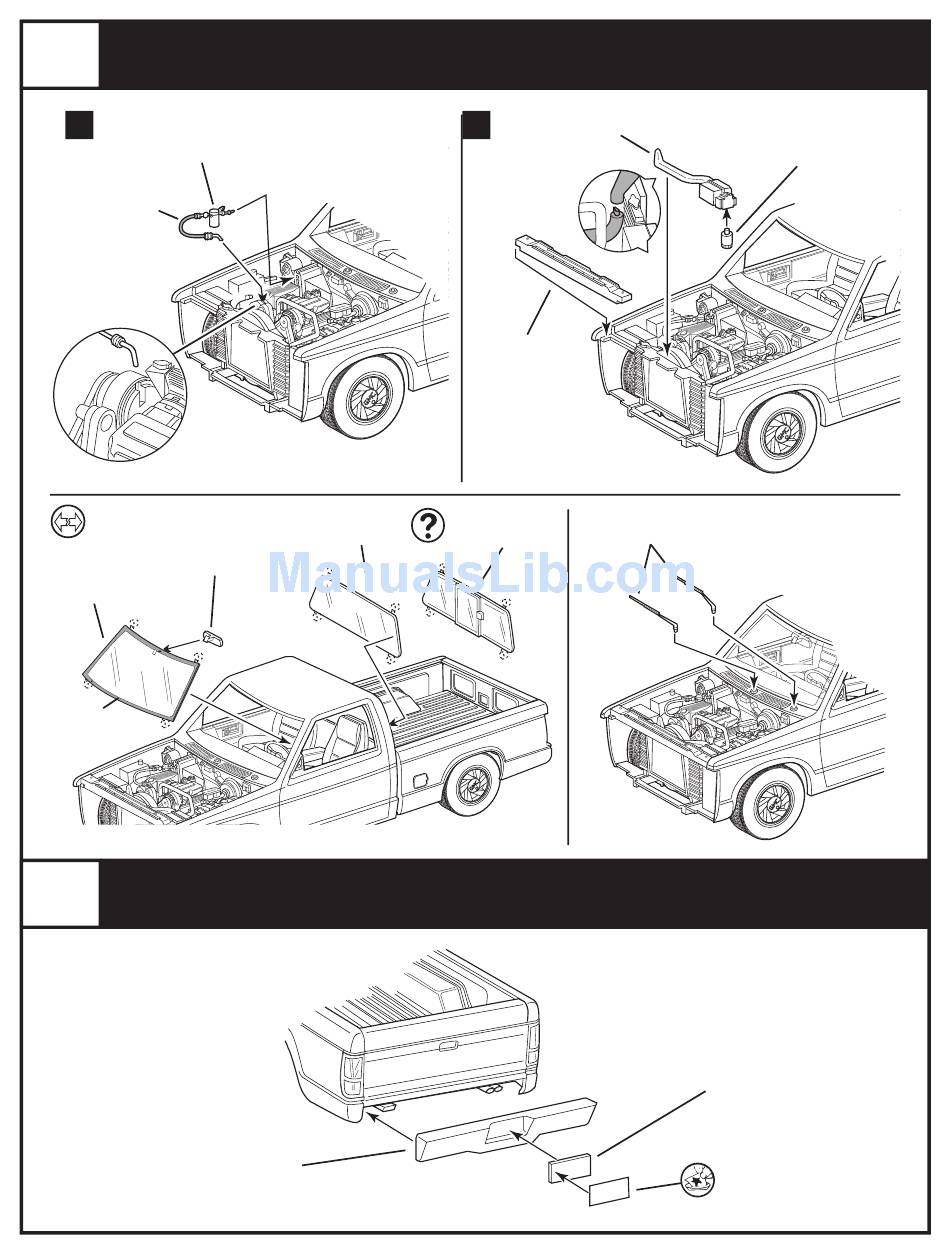 ManualsLib.com