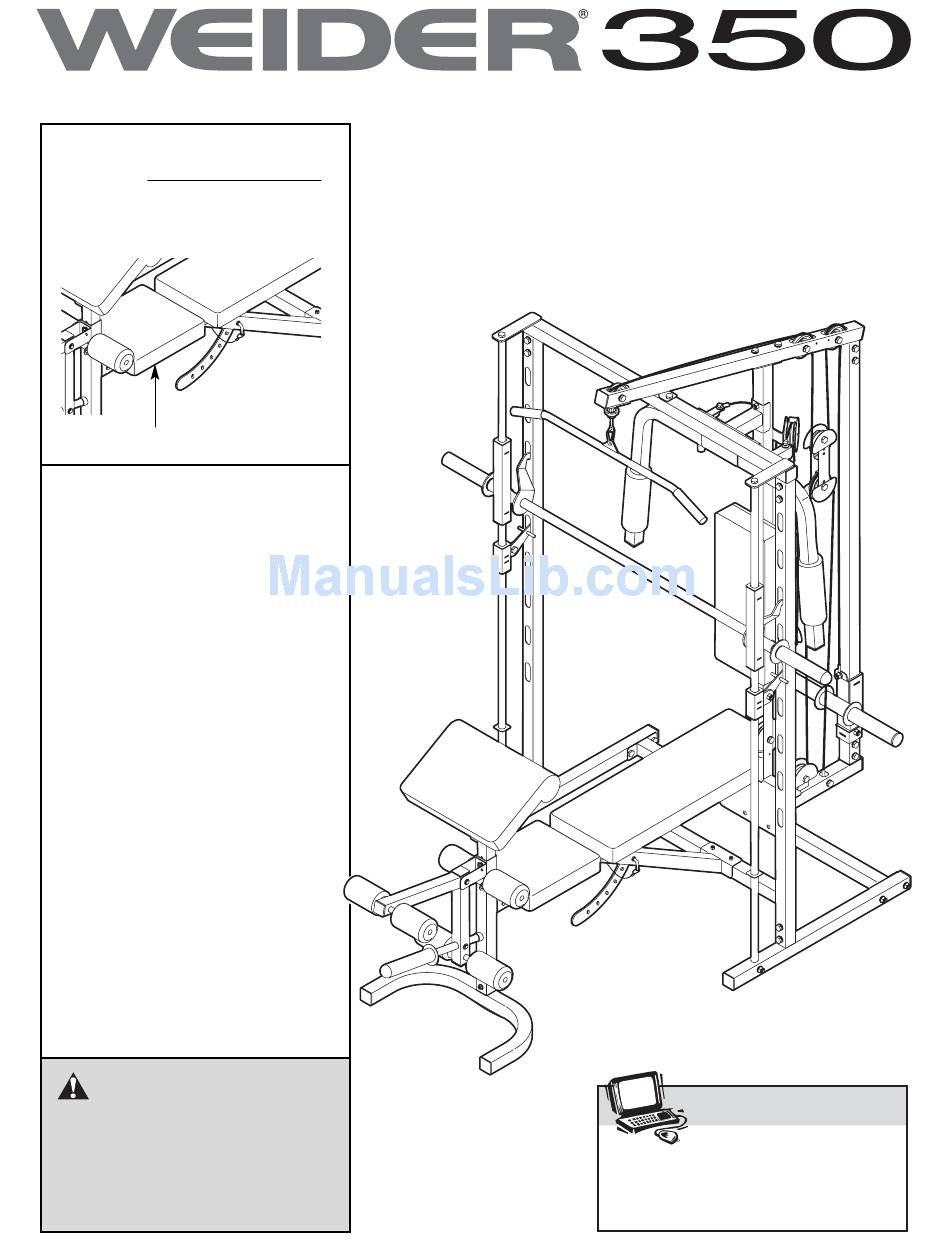 WEIDER® 350

ManualsLib.com