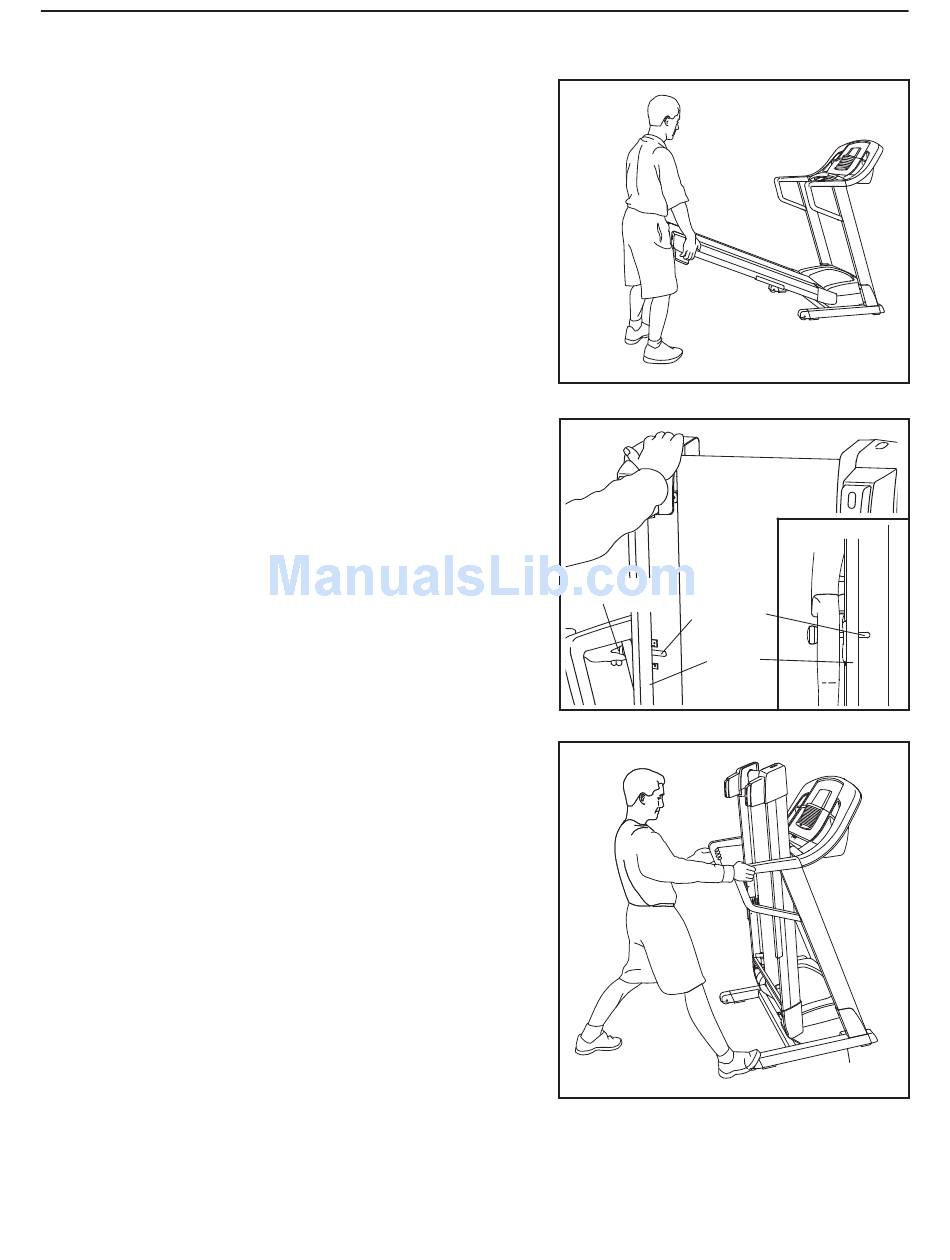 ManualsLib.com