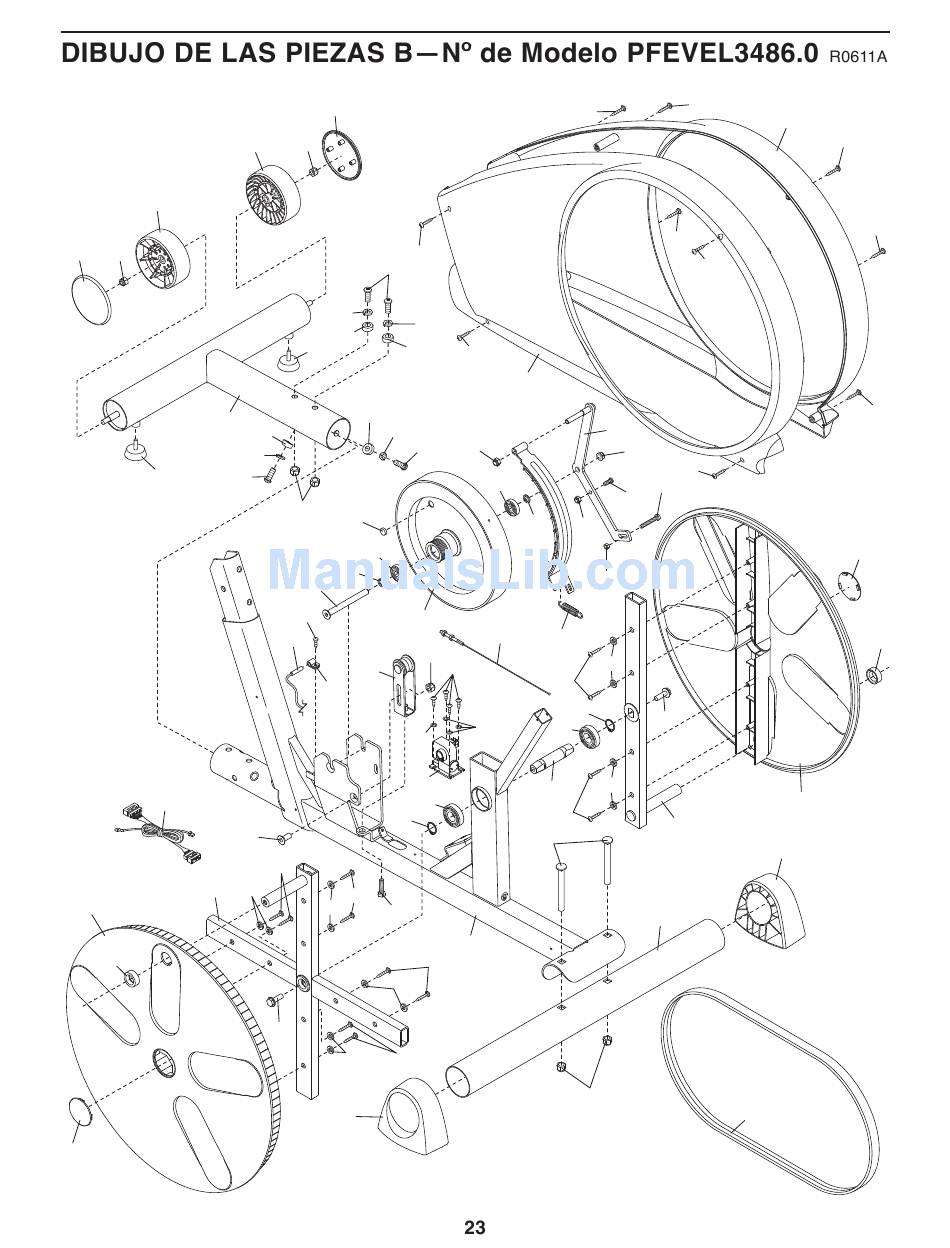 DIBUJO DE LAS PIEZAS B—Nº de Modelo PFEVEL3486.0 R0611A

ManualsLib.com

23