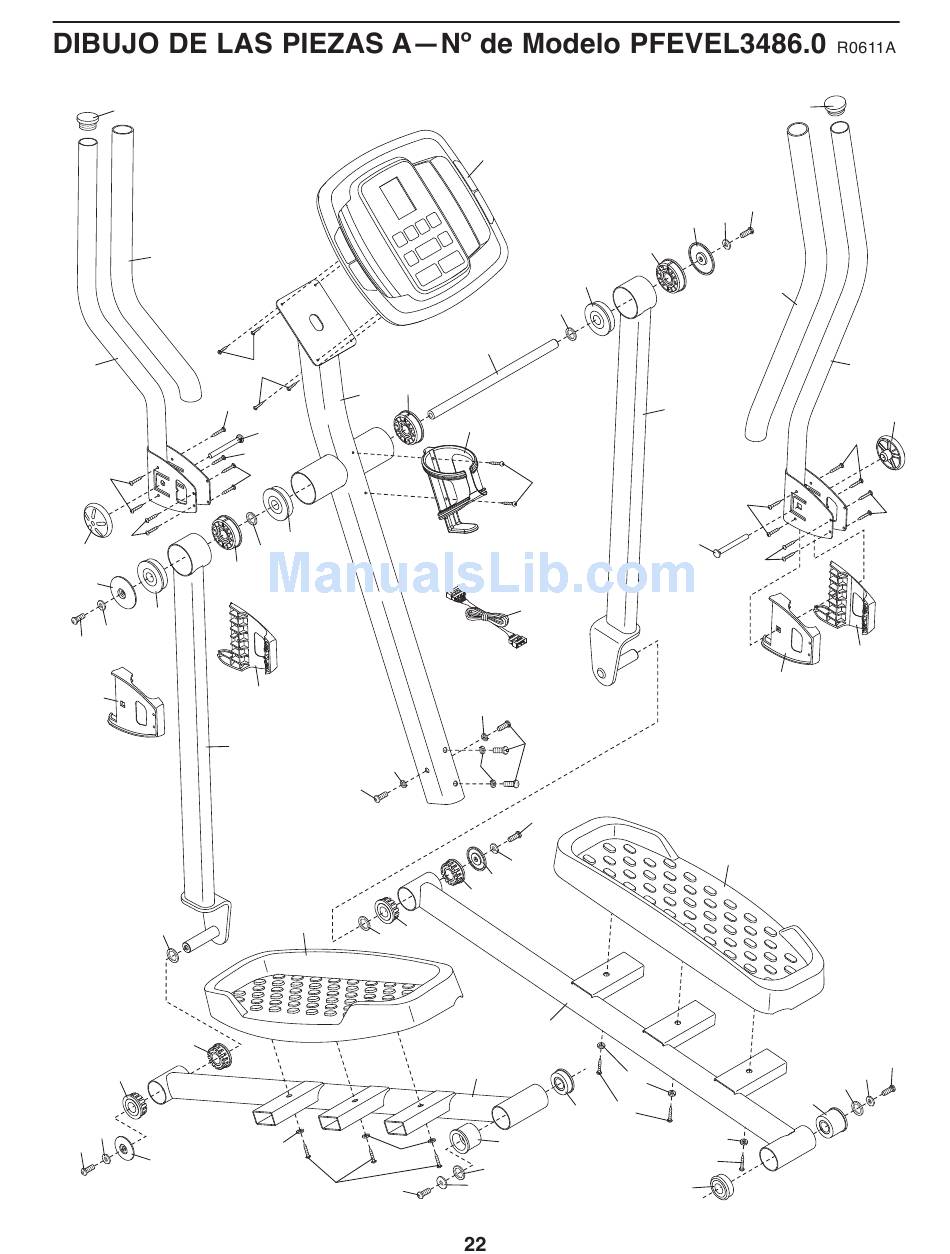 DIBUJO DE LAS PIEZAS A—Nº de Modelo PFEVEL3486.0 R0611A

ManualsLib.com

22