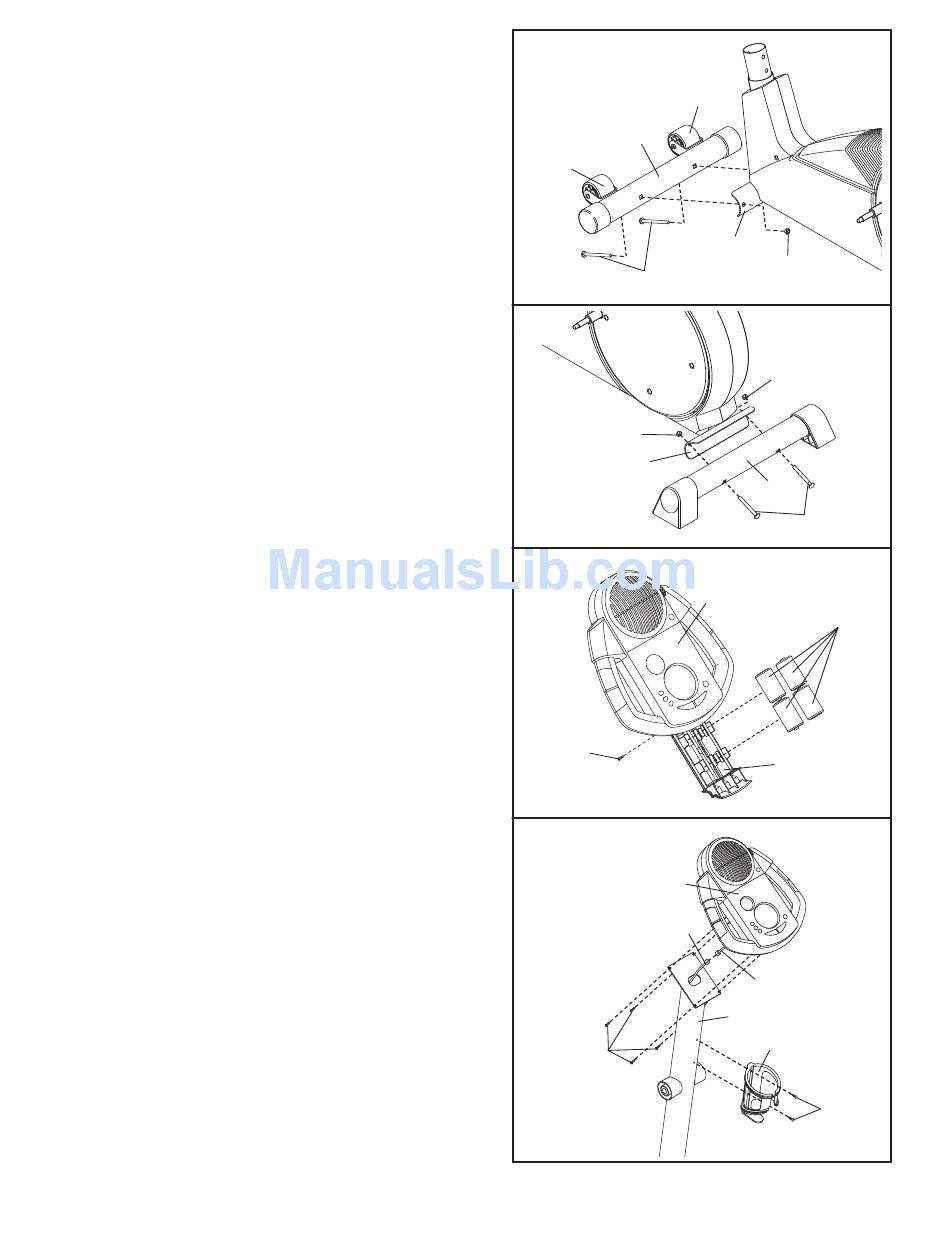 ManualsLib.com