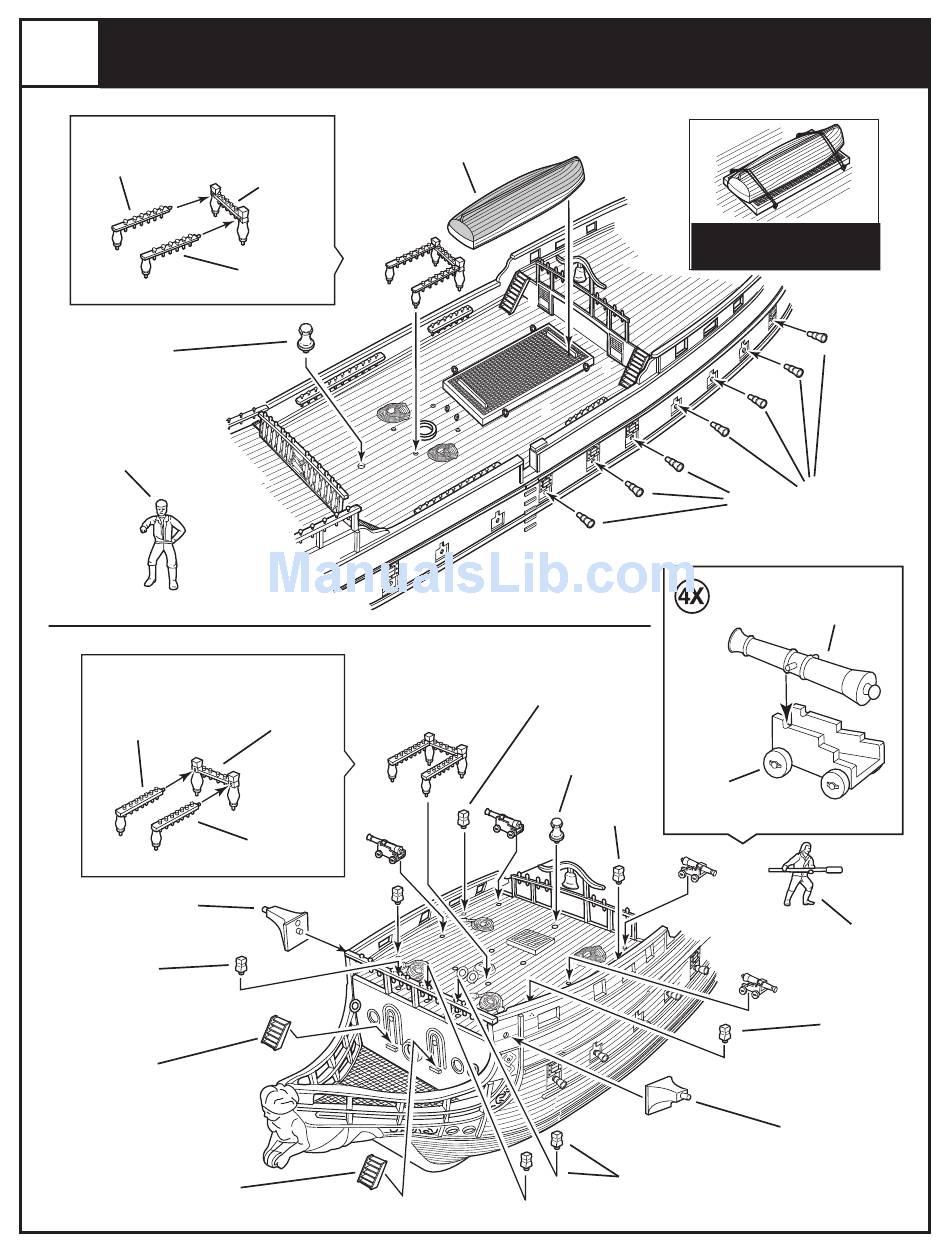 ManualsLib.com

4X