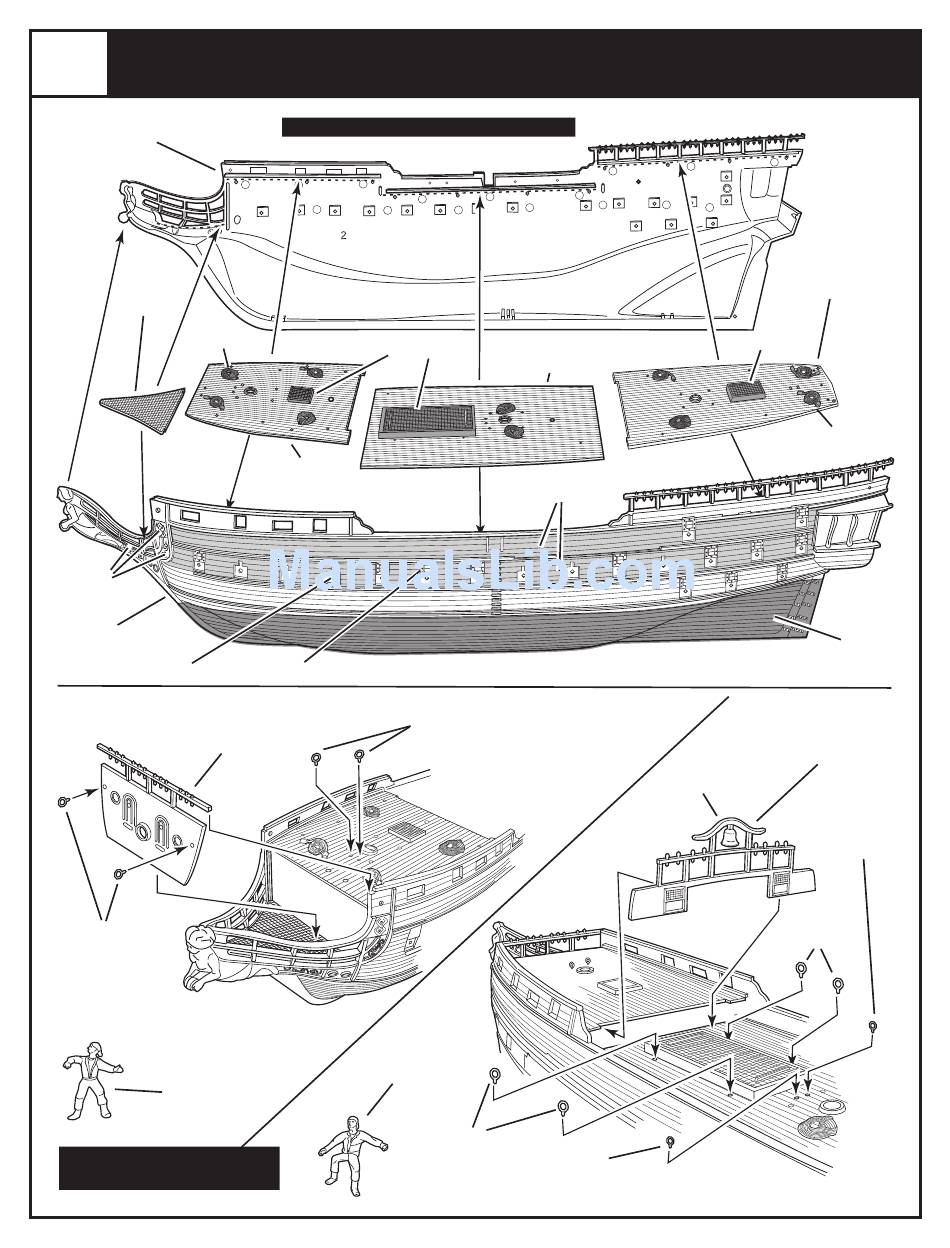 2

ManualsLib.com