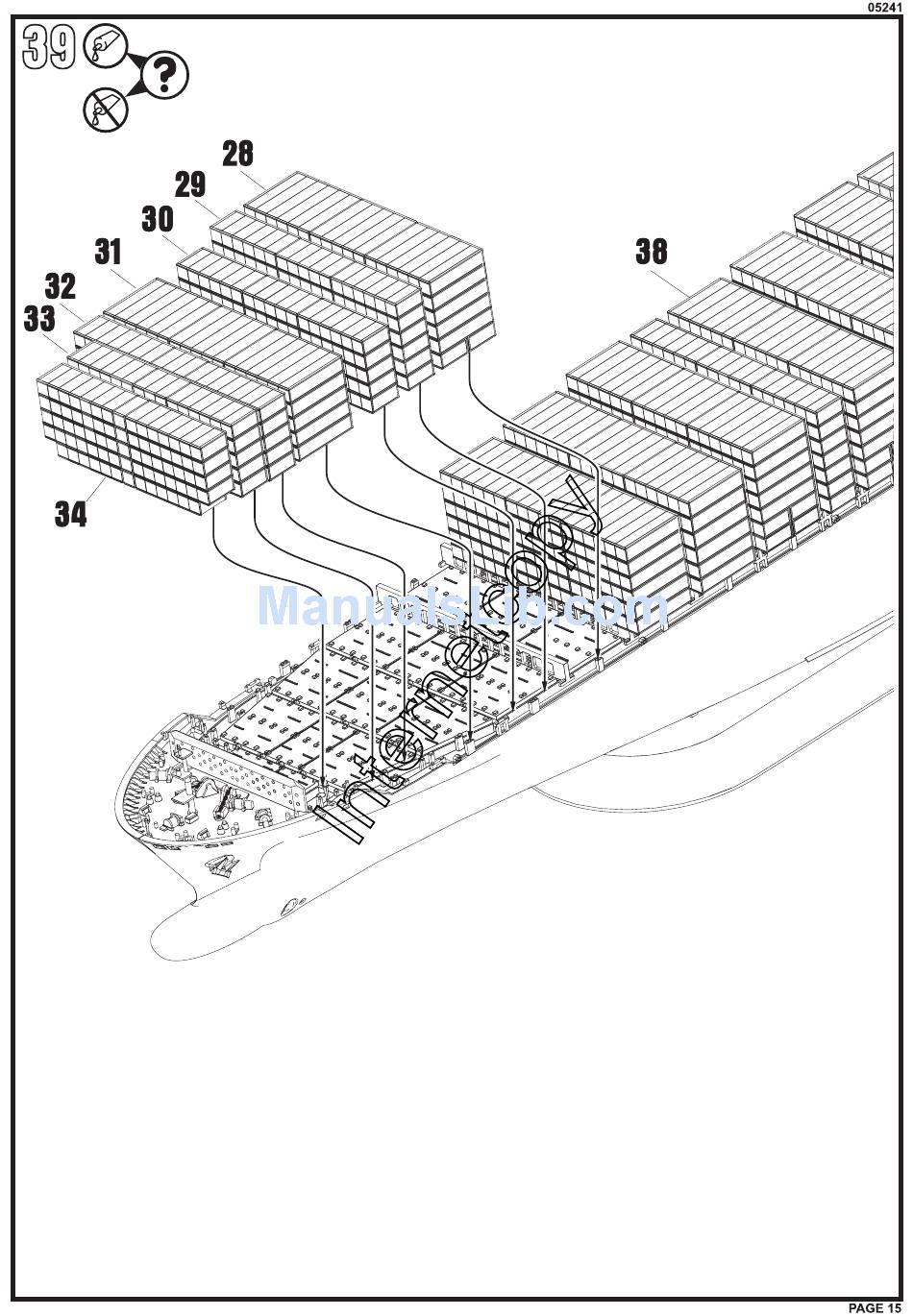 05241

39

?

28
29
30
31
32
33
34

38

ManualsLib.com

internet copy

PAGE 15