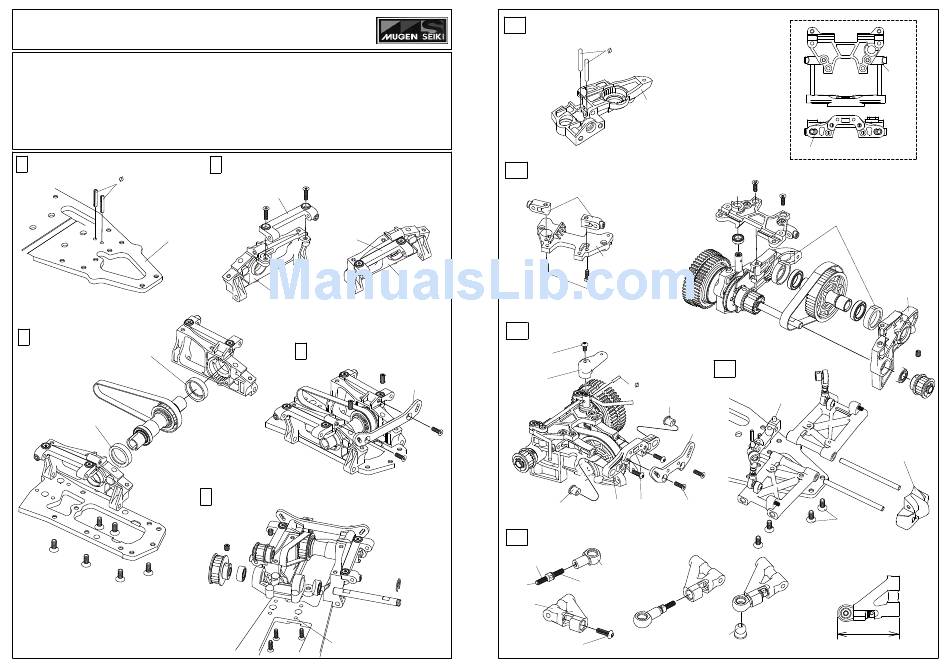 MUGEN SEIKI

ManualsLib.com