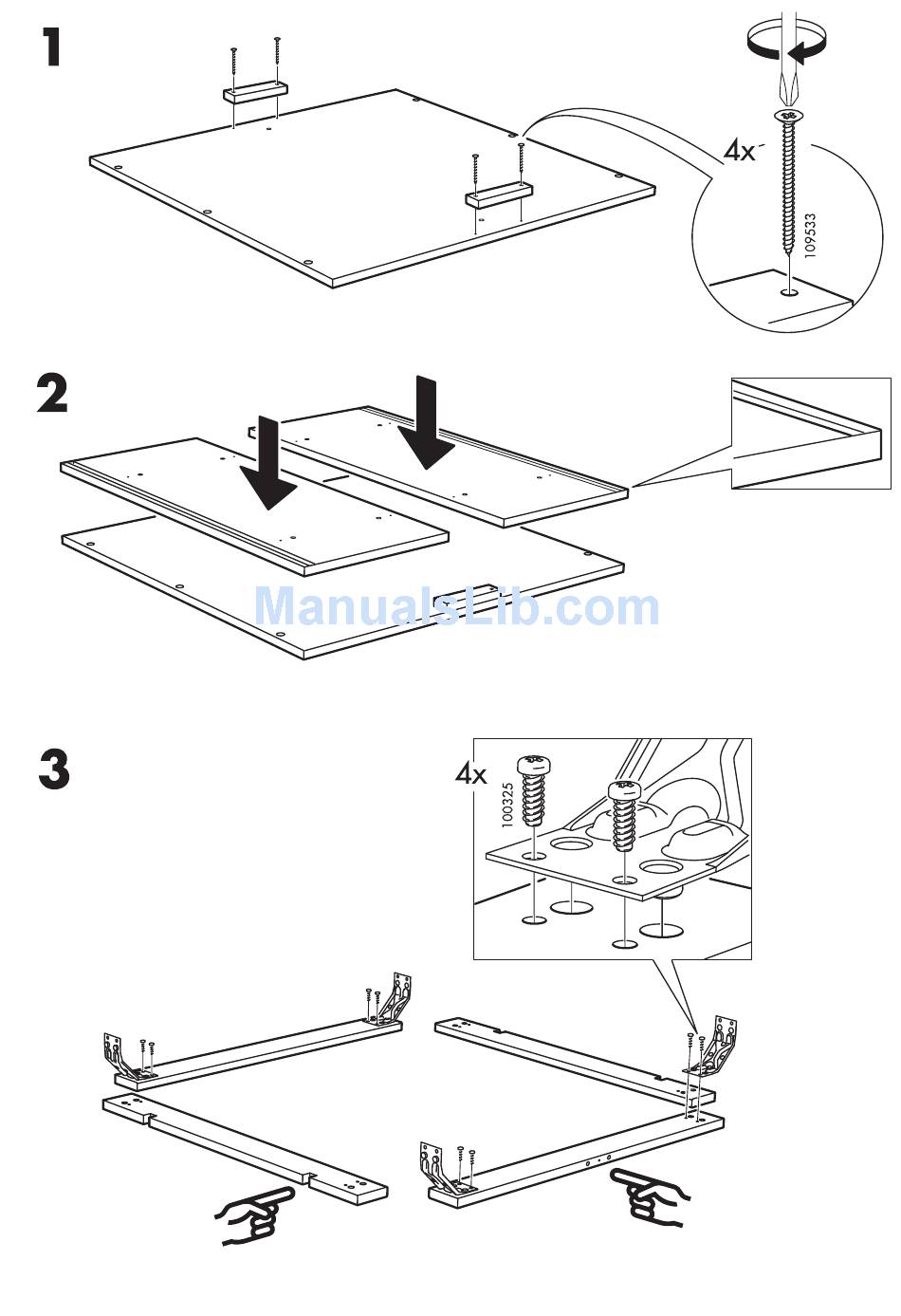 1

4x

109533

2

ManualsLib.com

3

4x

100325