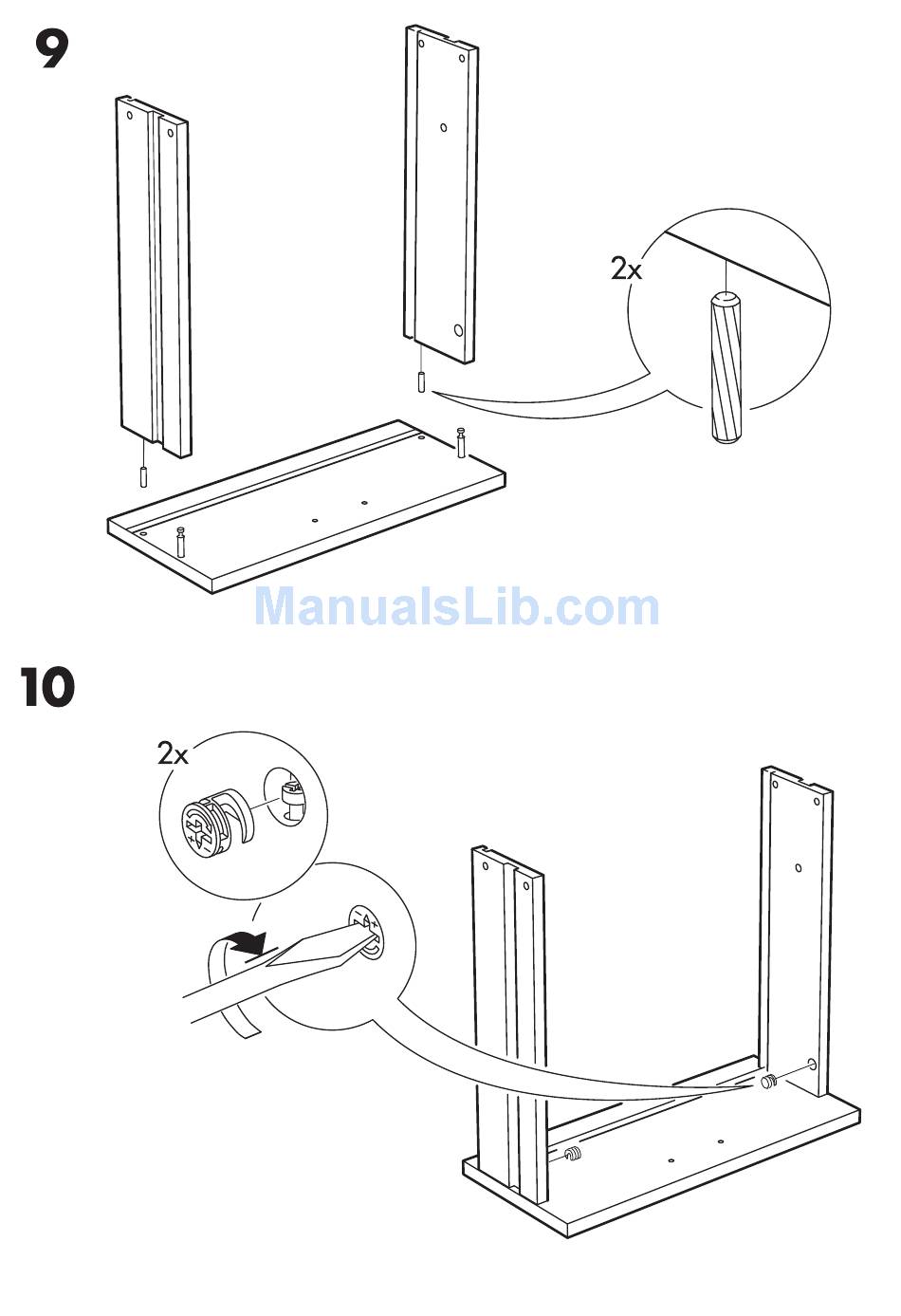 9

2x

ManualsLib.com

10

2x