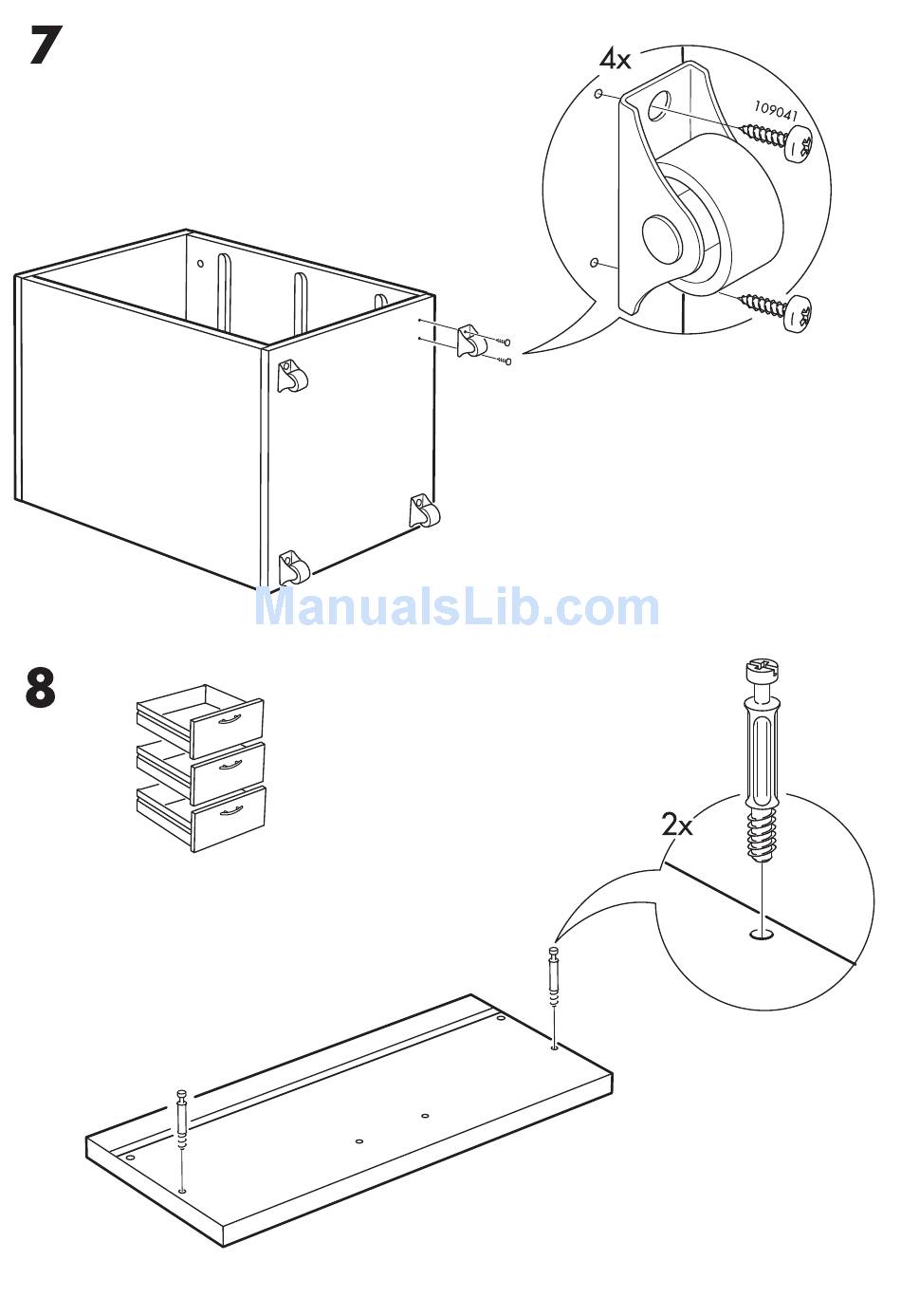 7

4x

109041

ManualsLib.com

8

2x