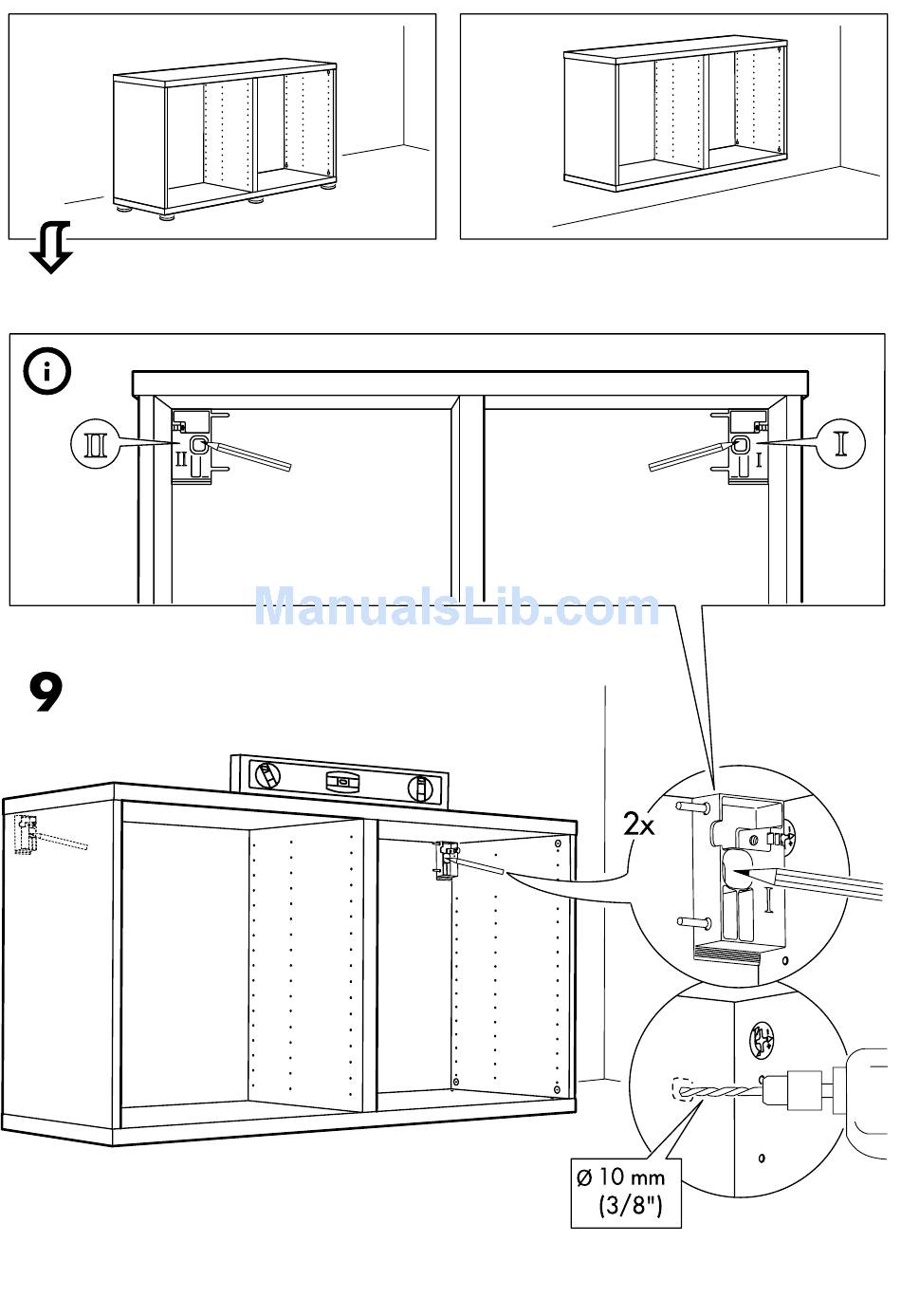 i

II

II

I

I

ManualsLib.com

9

2x

I

Ø 10 mm
(3/8")