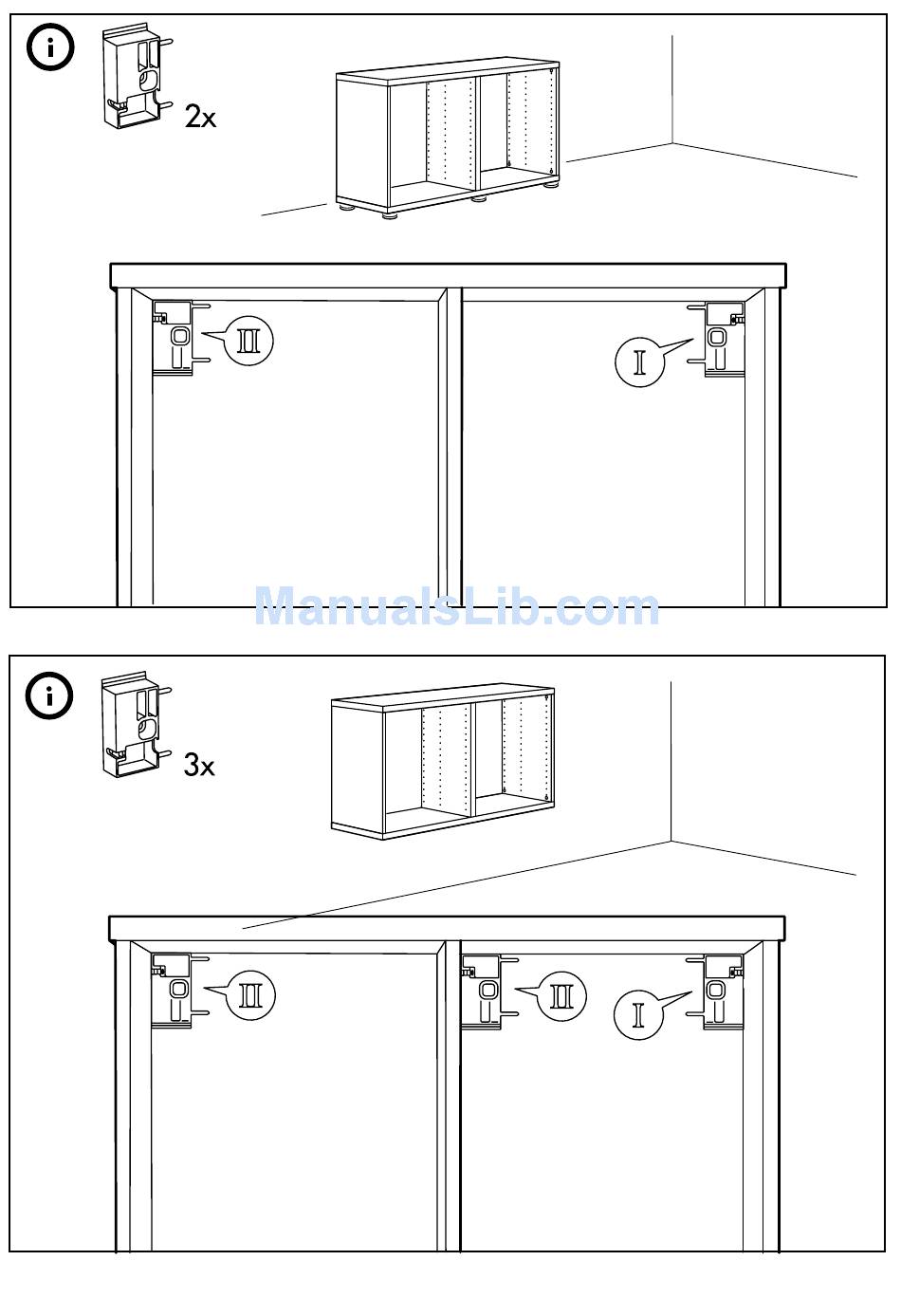 i

2x

II

I

ManualsLib.com

i

3x

II

II

I