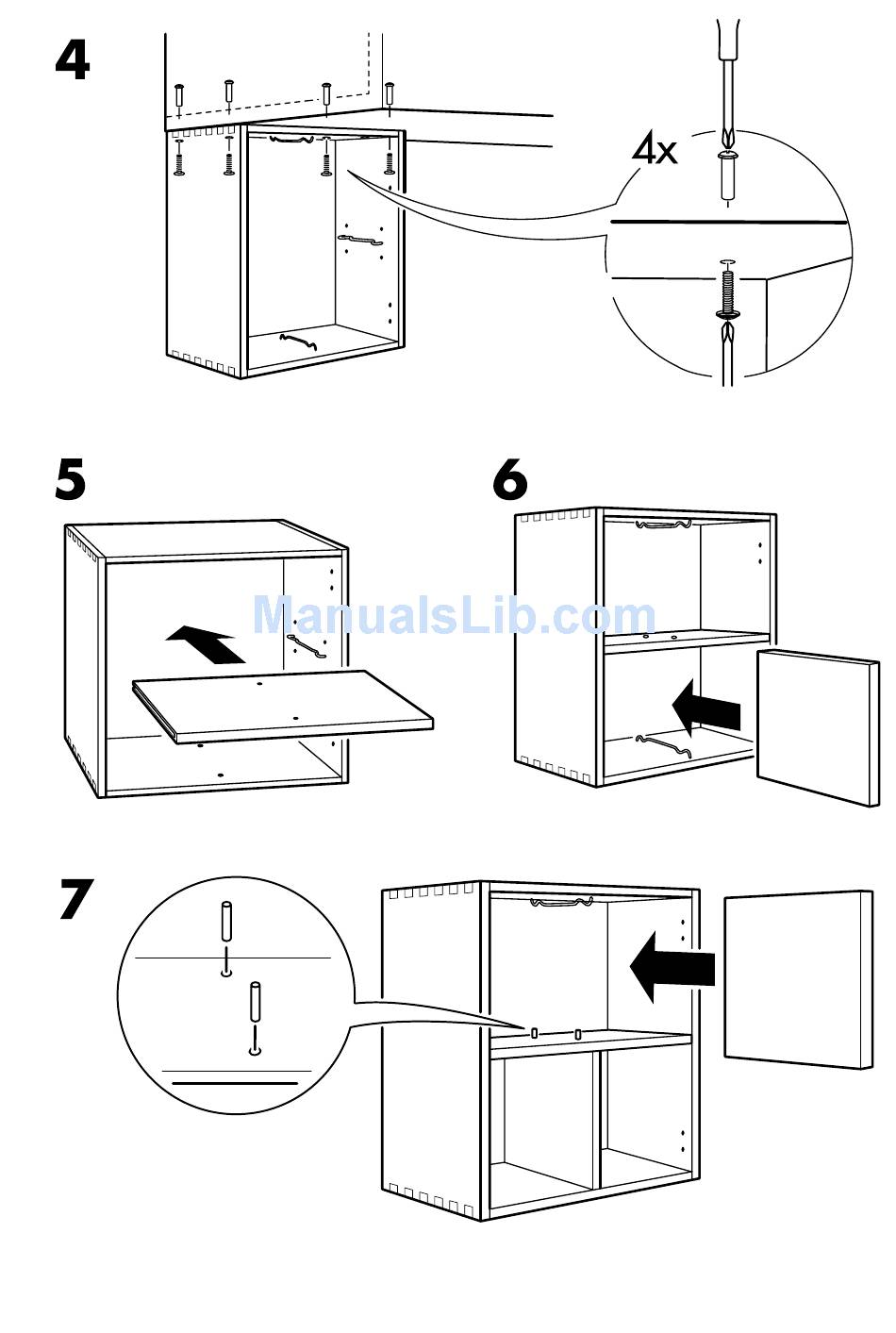 4

4x

5

6

ManualsLib.com

7