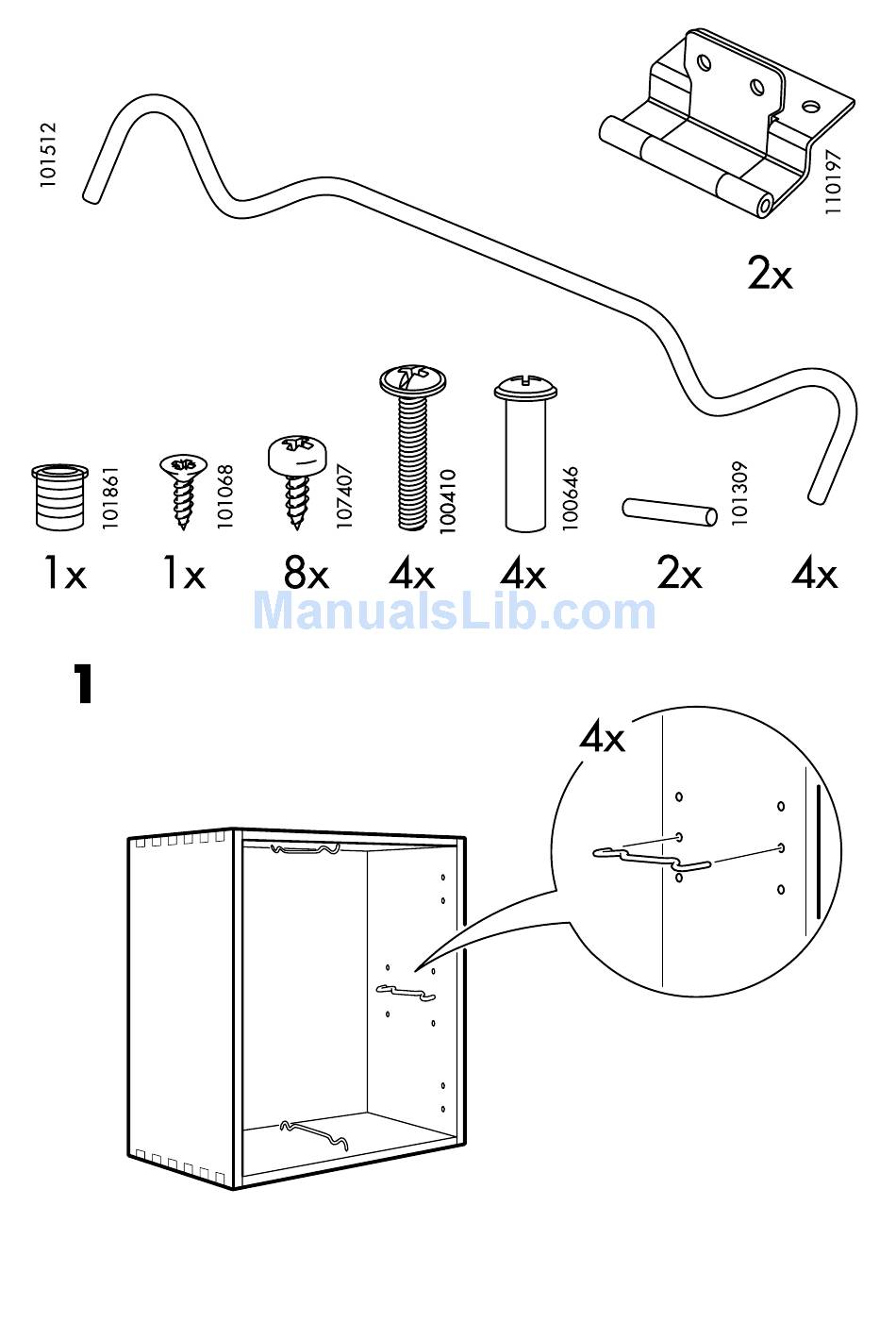 101512

110197

2x

101861

101068

107407

100410

100646

101309

1x 1x 8x 4x 4x 2x 4x

ManualsLib.com

1

4x