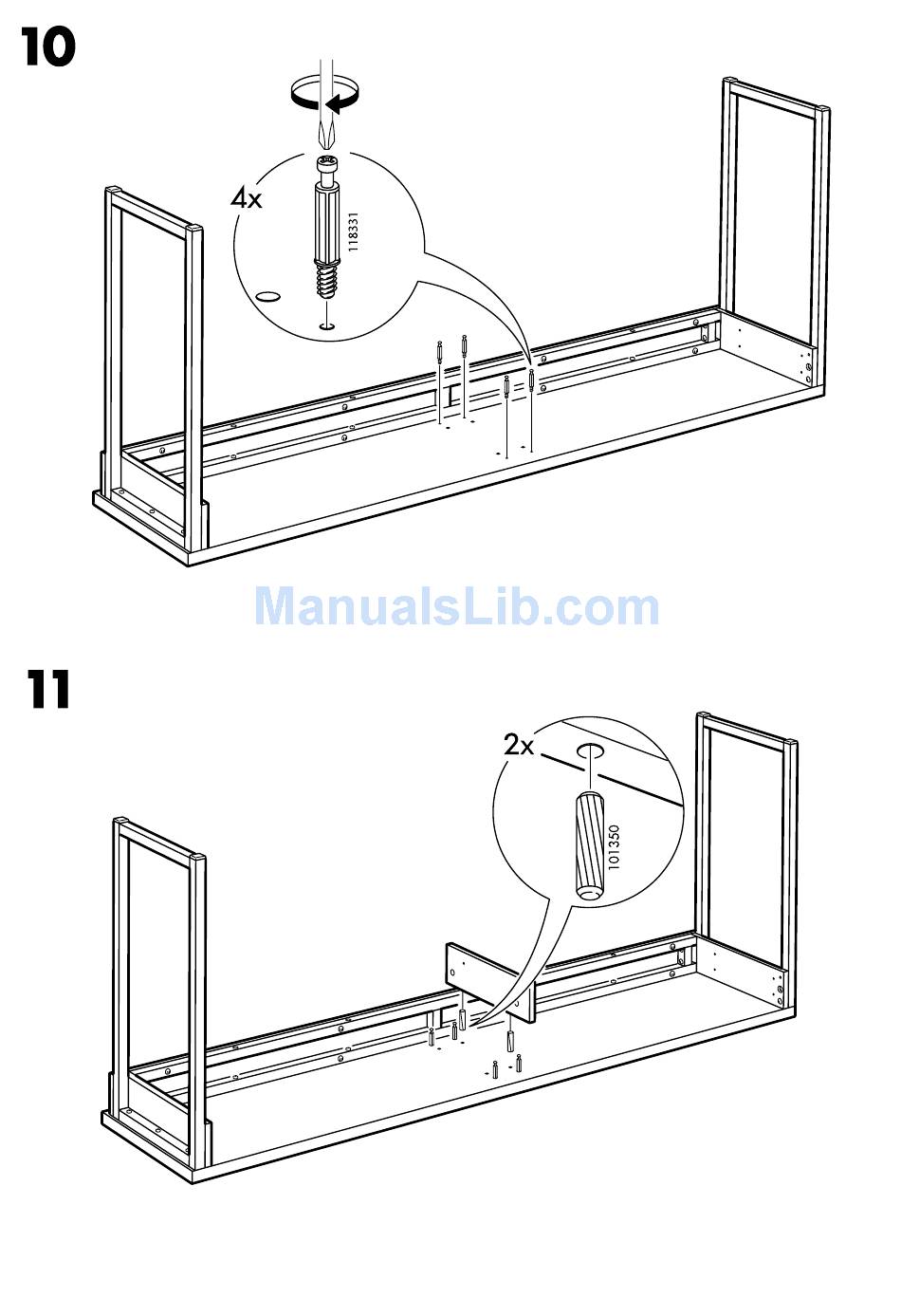 10

4x

118331

ManualsLib.com

11

2x

101350