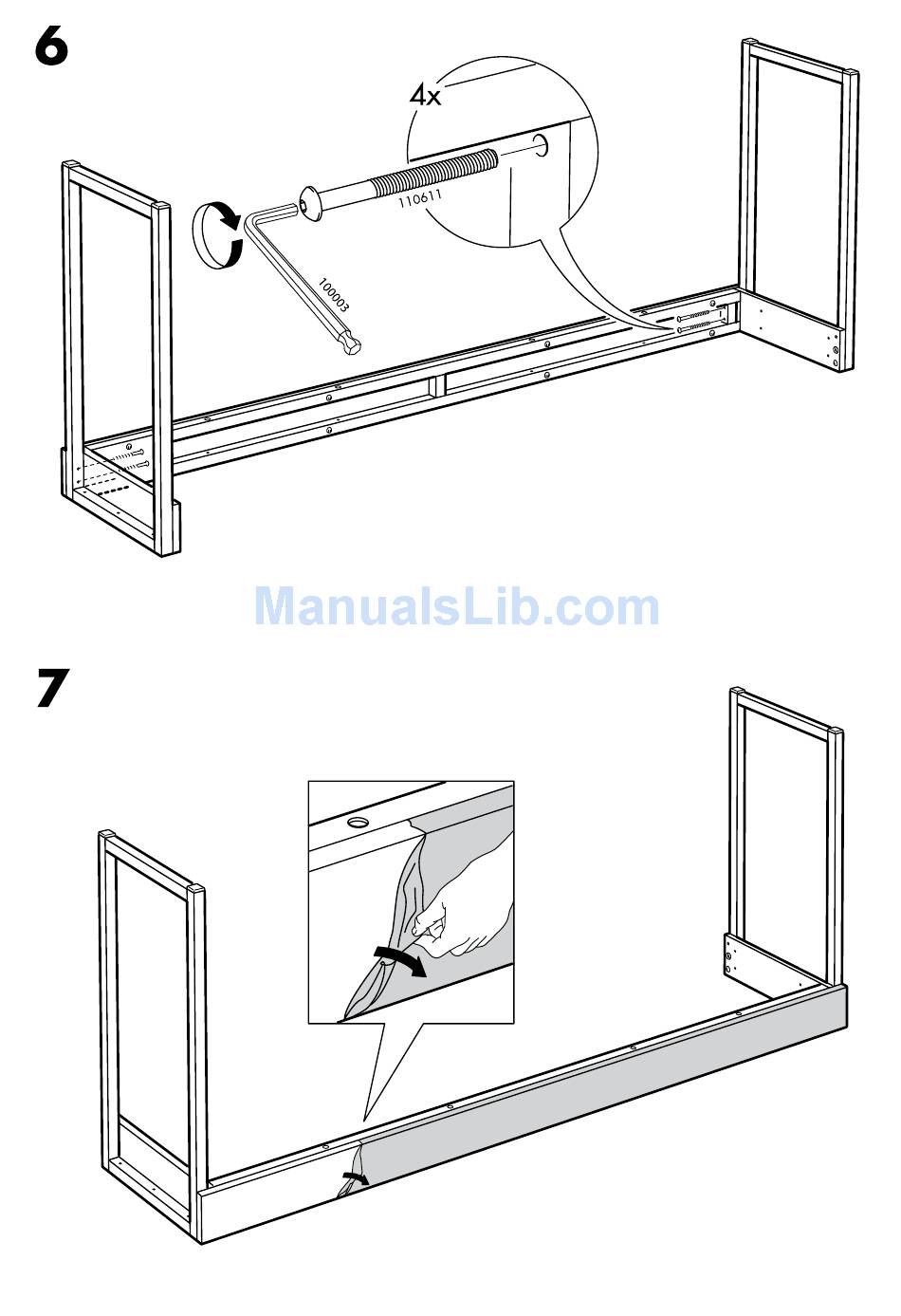 6

4x

110611

100003

ManualsLib.com

7