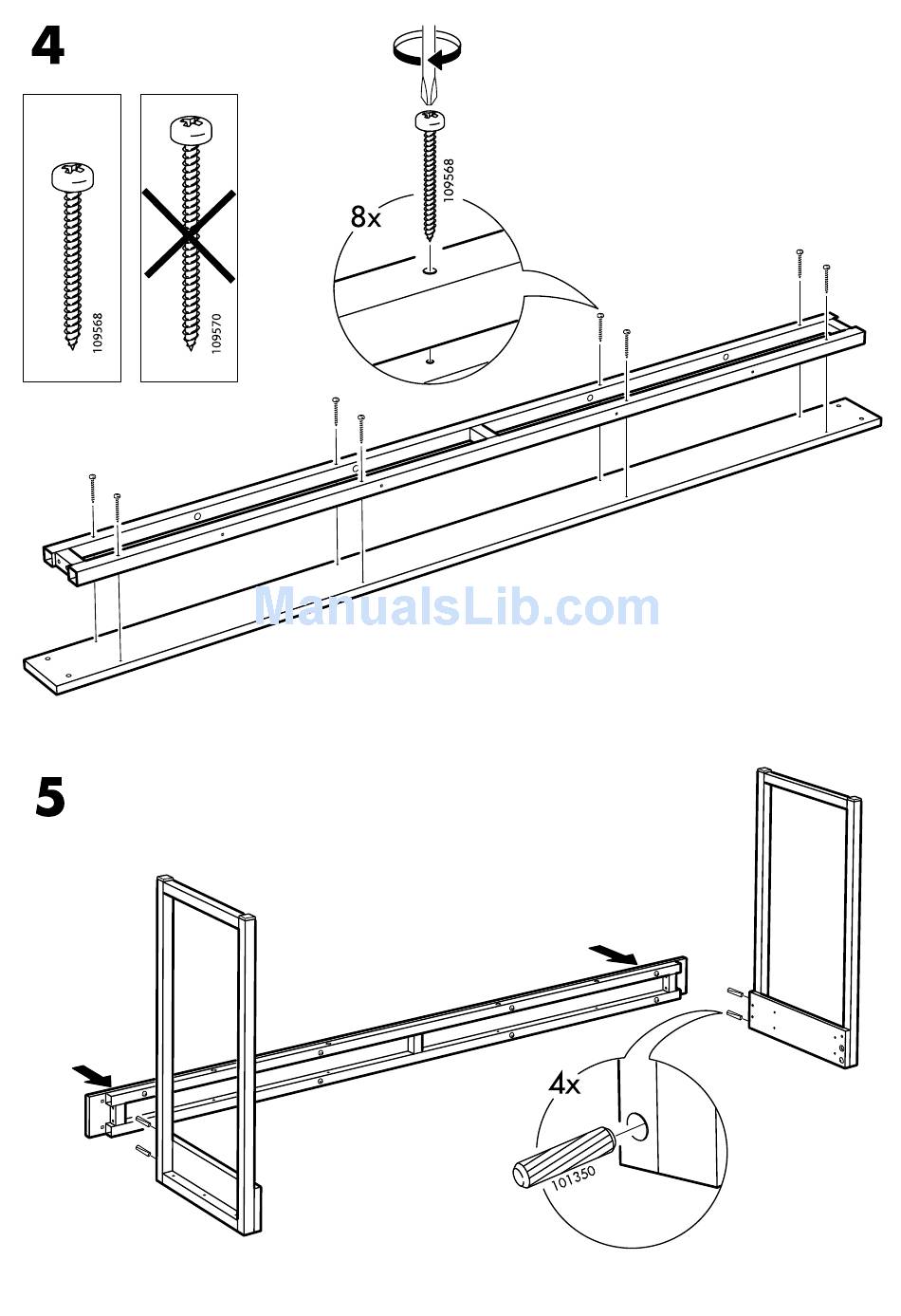 4

109568

109570

8x

109568

ManualsLib.com

5

4x

101350