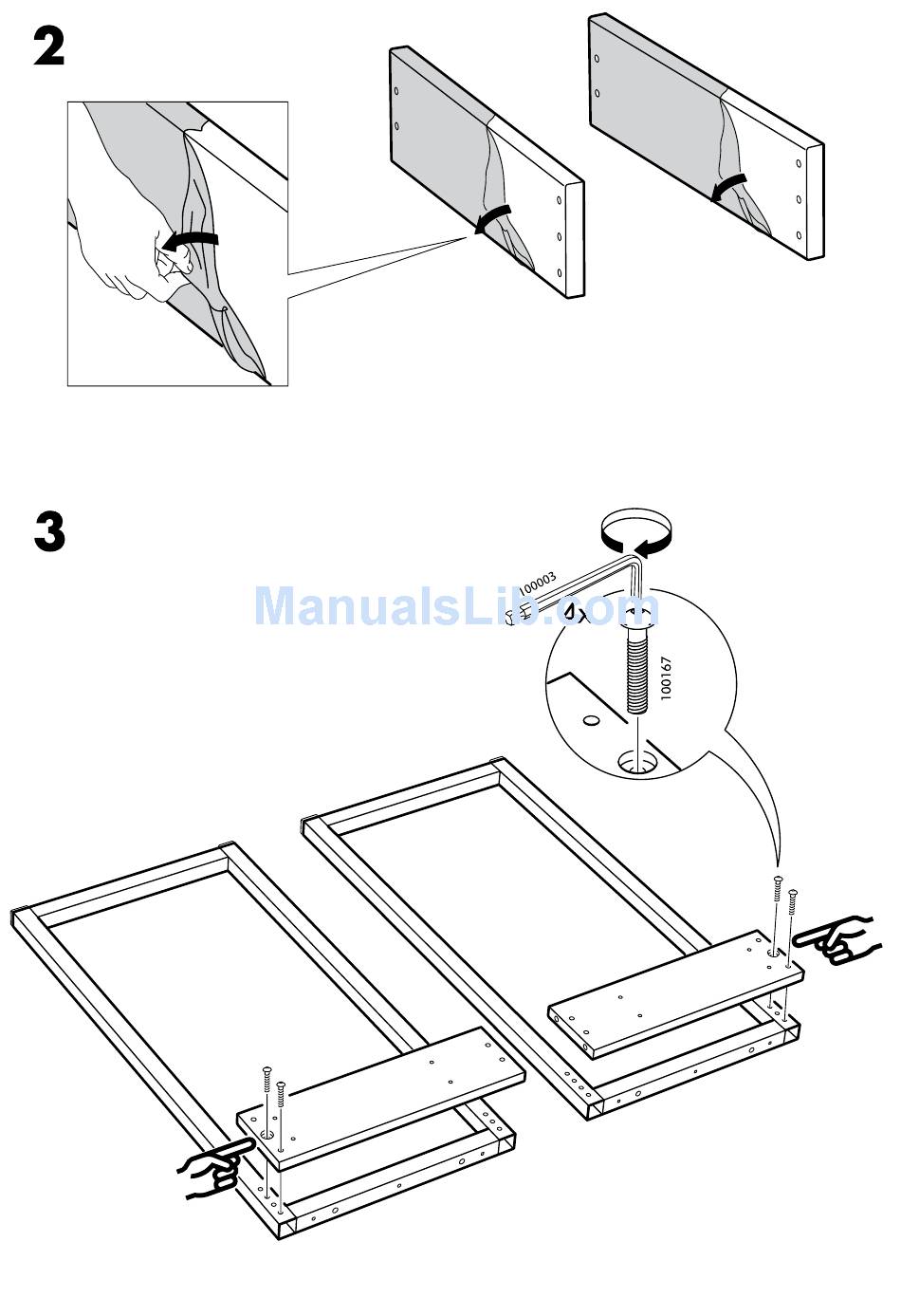 2

3

ManualsLib.com

100003

4x

100167