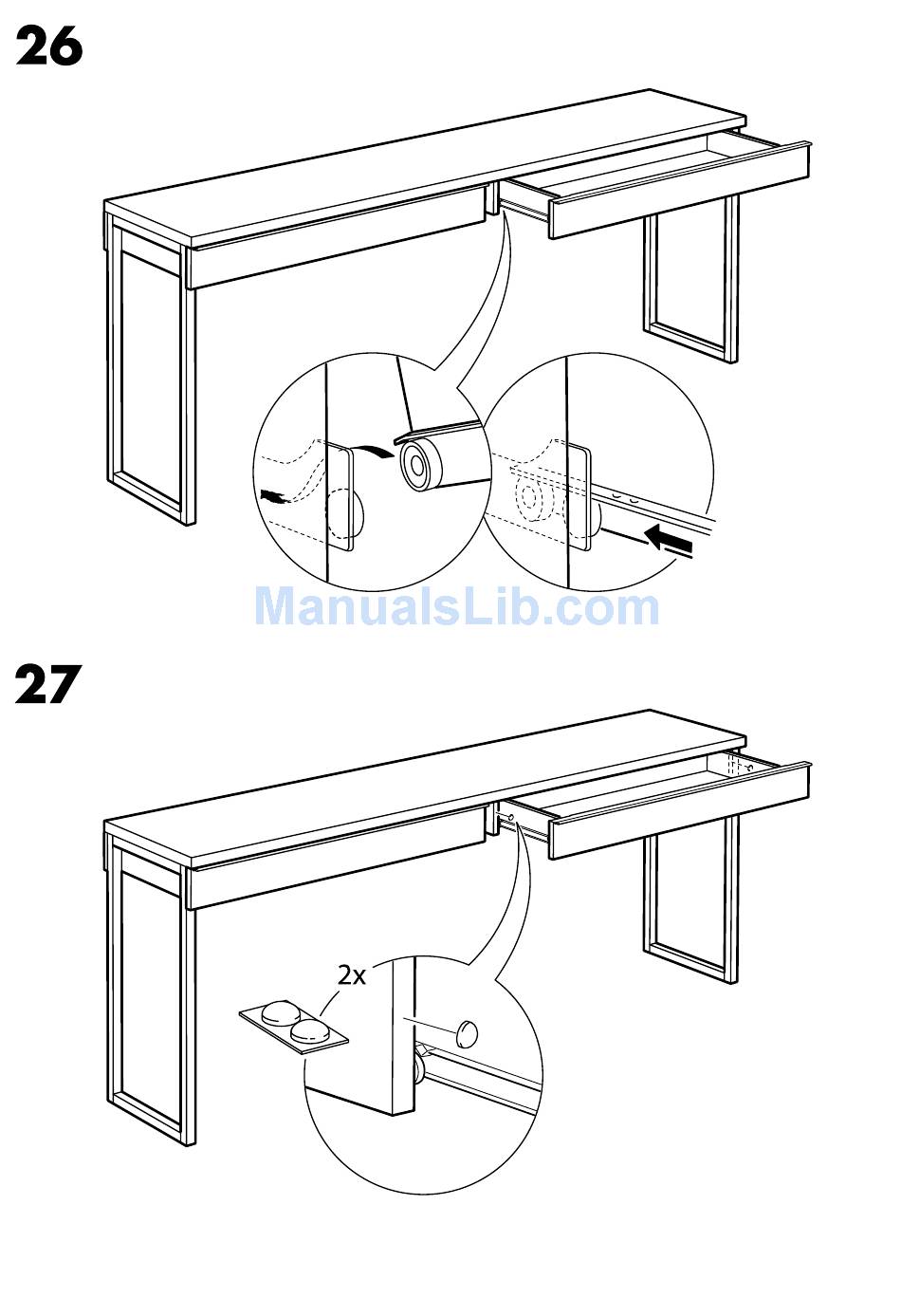 26

ManualsLib.com

27

2x