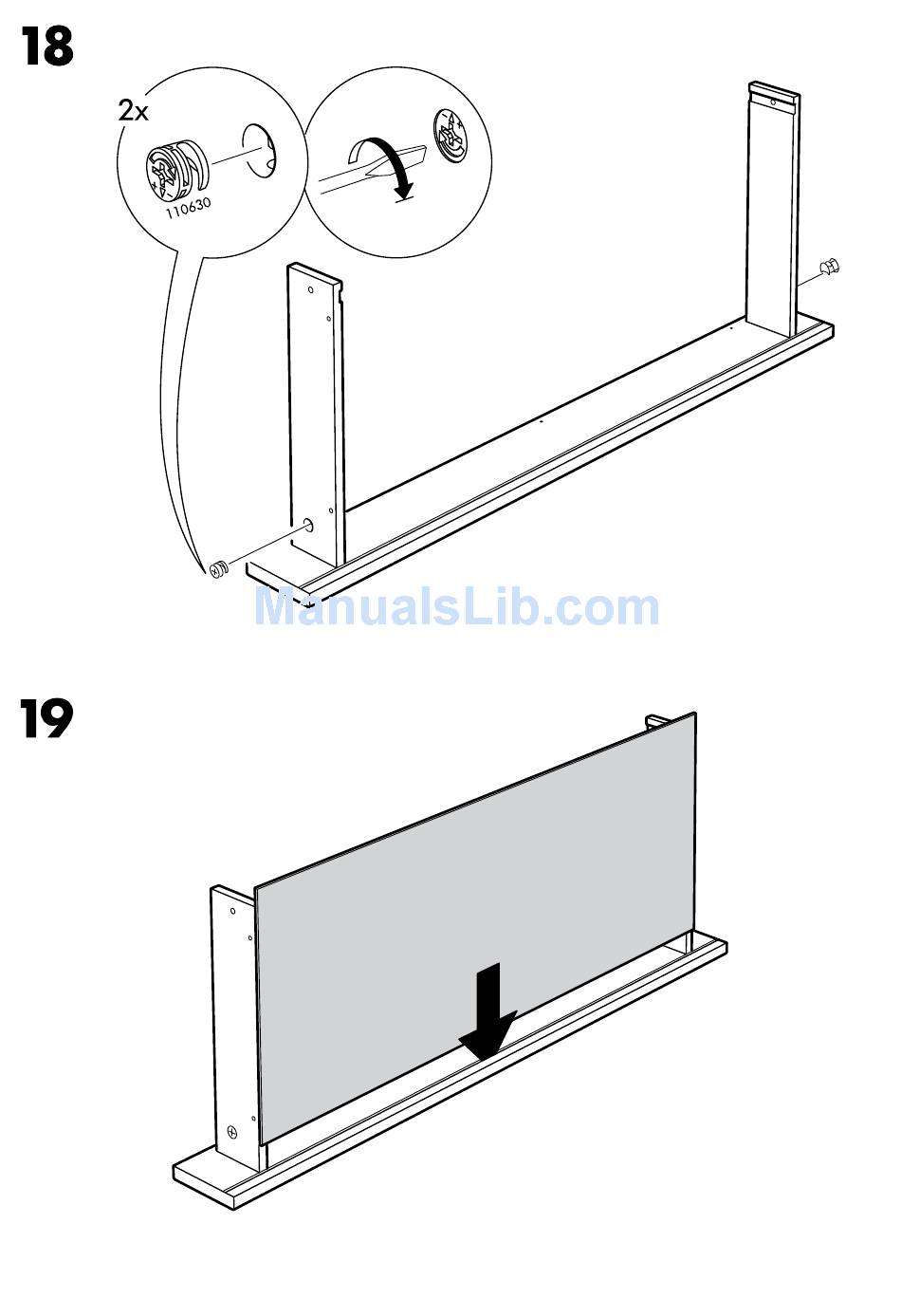 18

2x

110630

ManualsLib.com

19