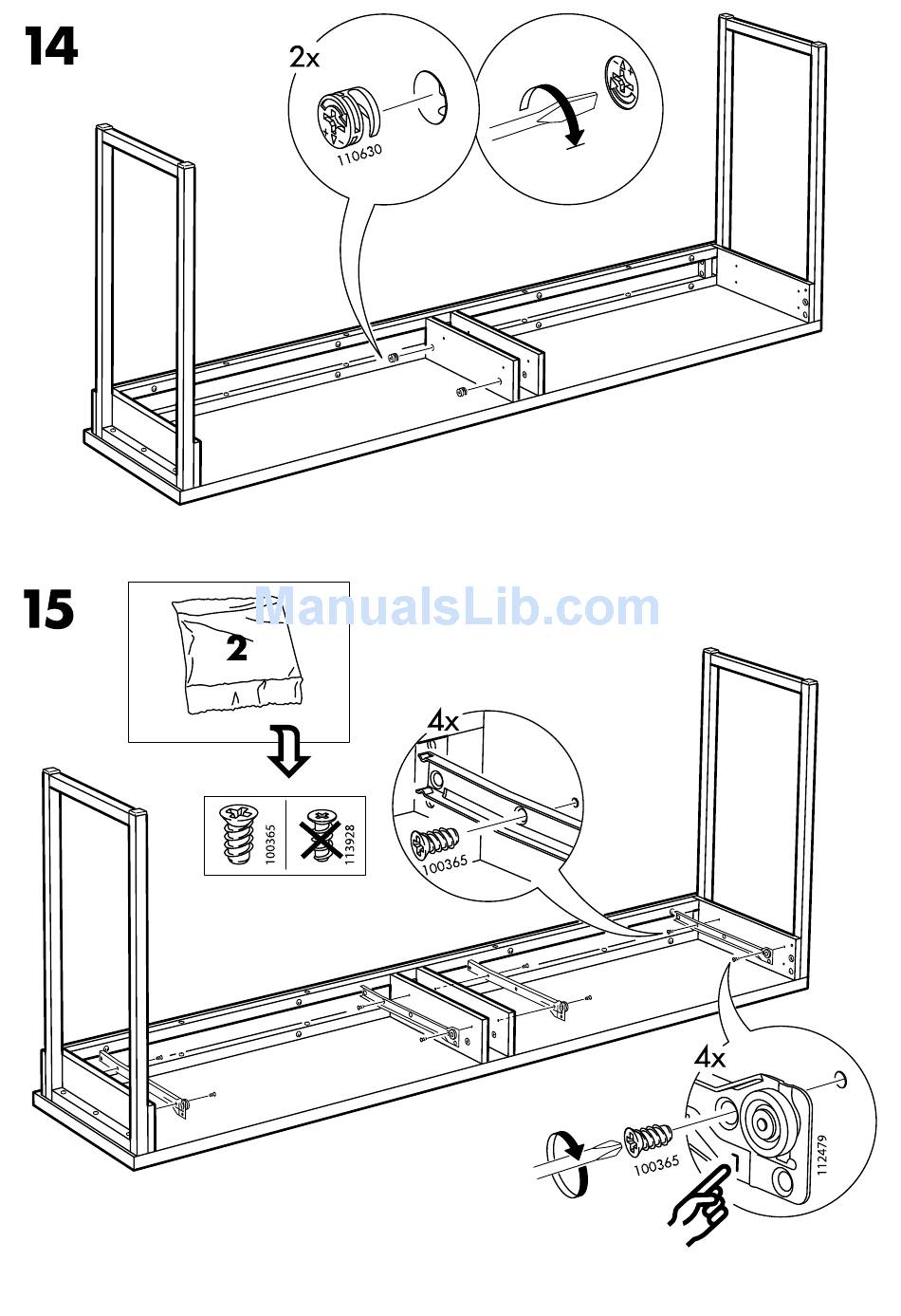 14

2x

110630

15

ManualsLib.com

2

100365

113928

4x

100365

4x

100365

112479