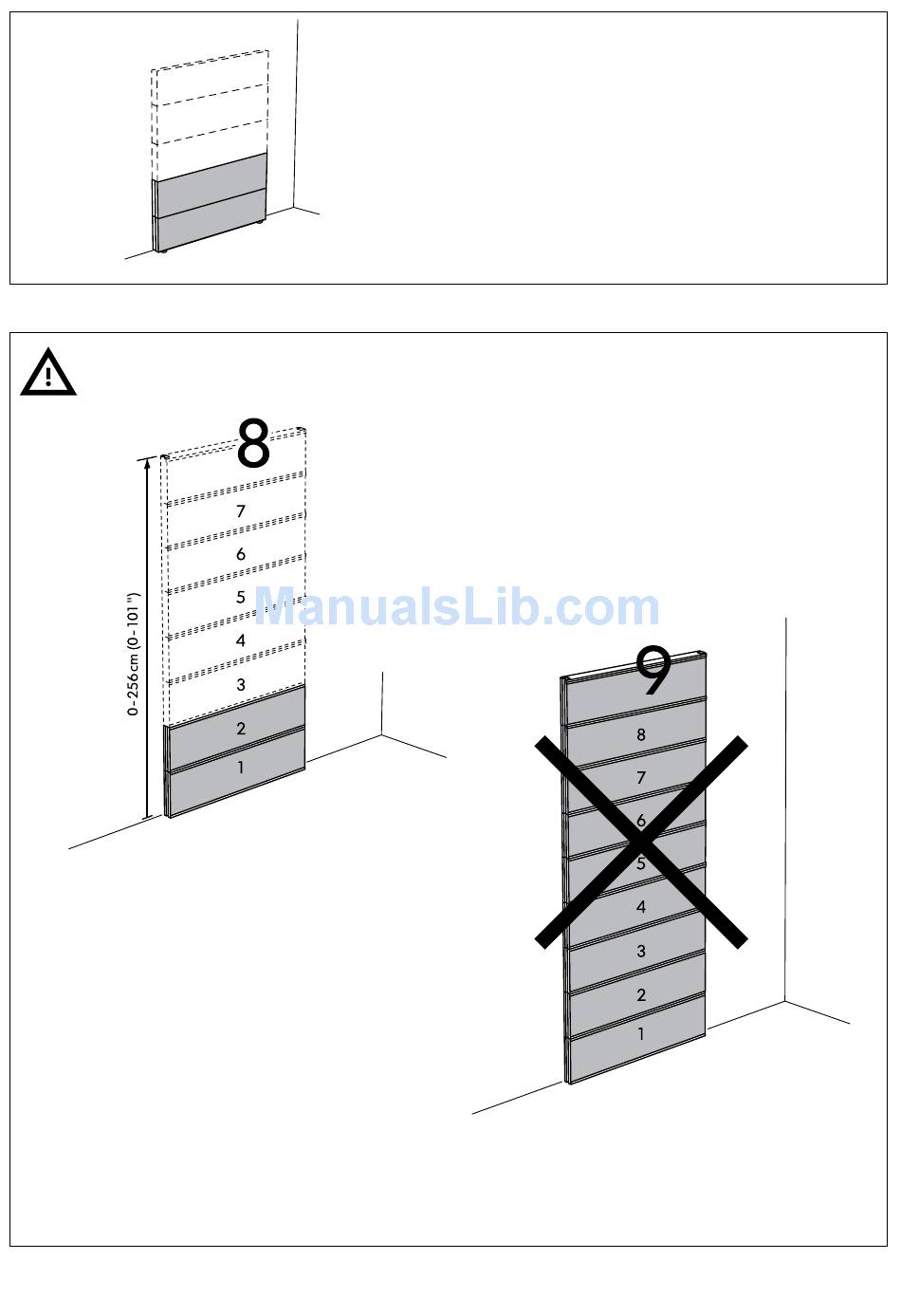 8
7
6
5
4
3
2
1
0-256cm (0-101")

ManualsLib.com

9
8
7
6
5
4
3
2
1