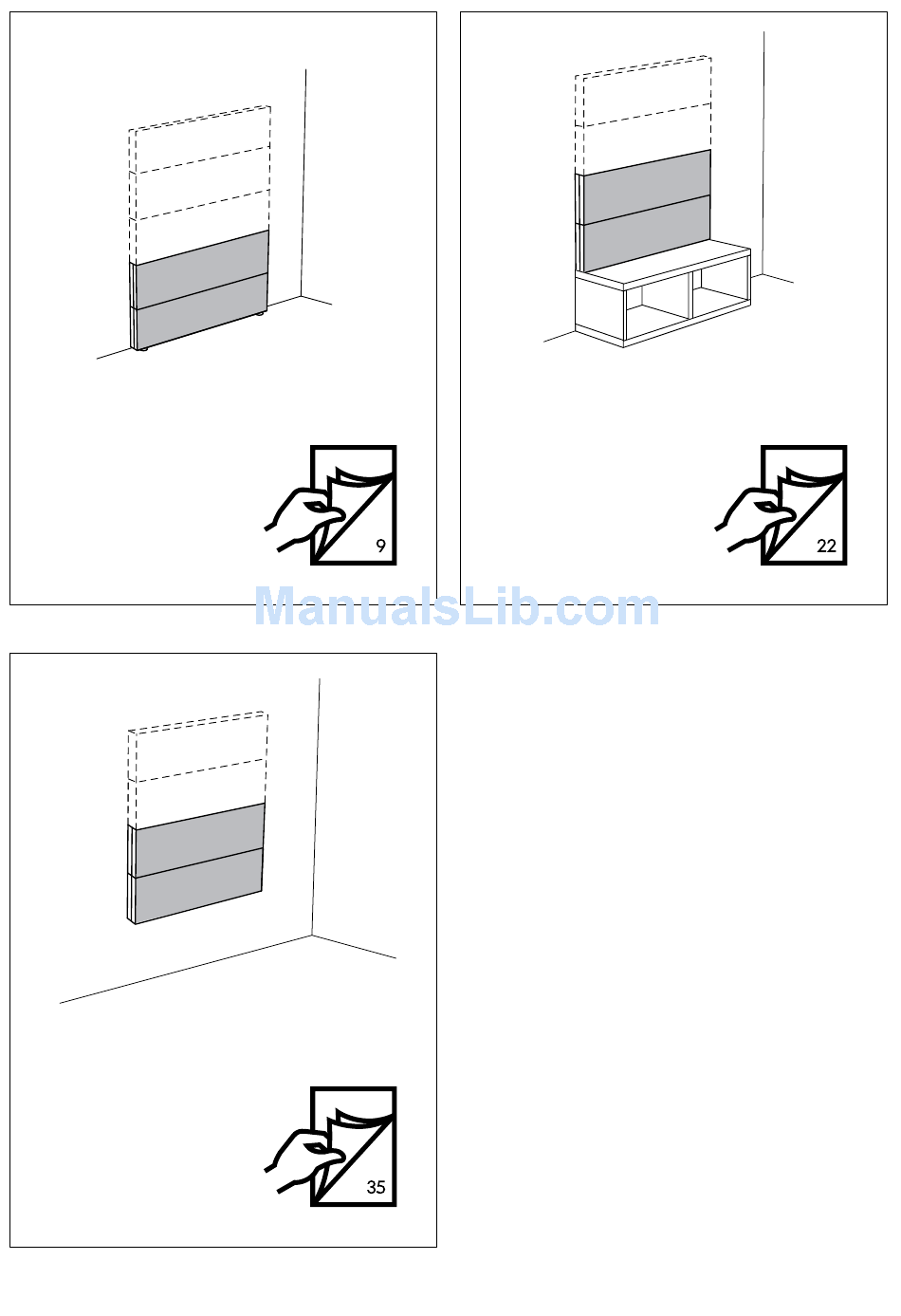 9

22

ManualsLib.com

35